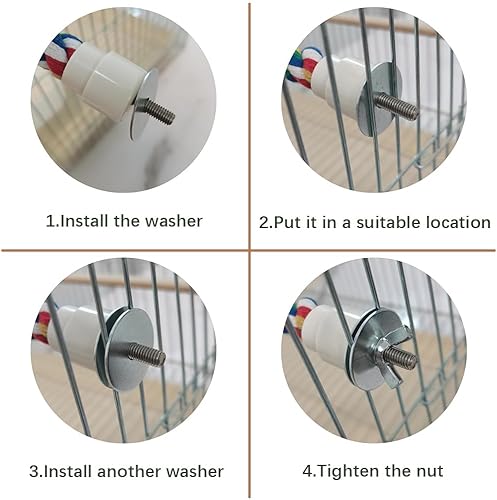 1.Install the washer

2.Put it in a suitable location

3.Install another washer

4.Tighten the nut