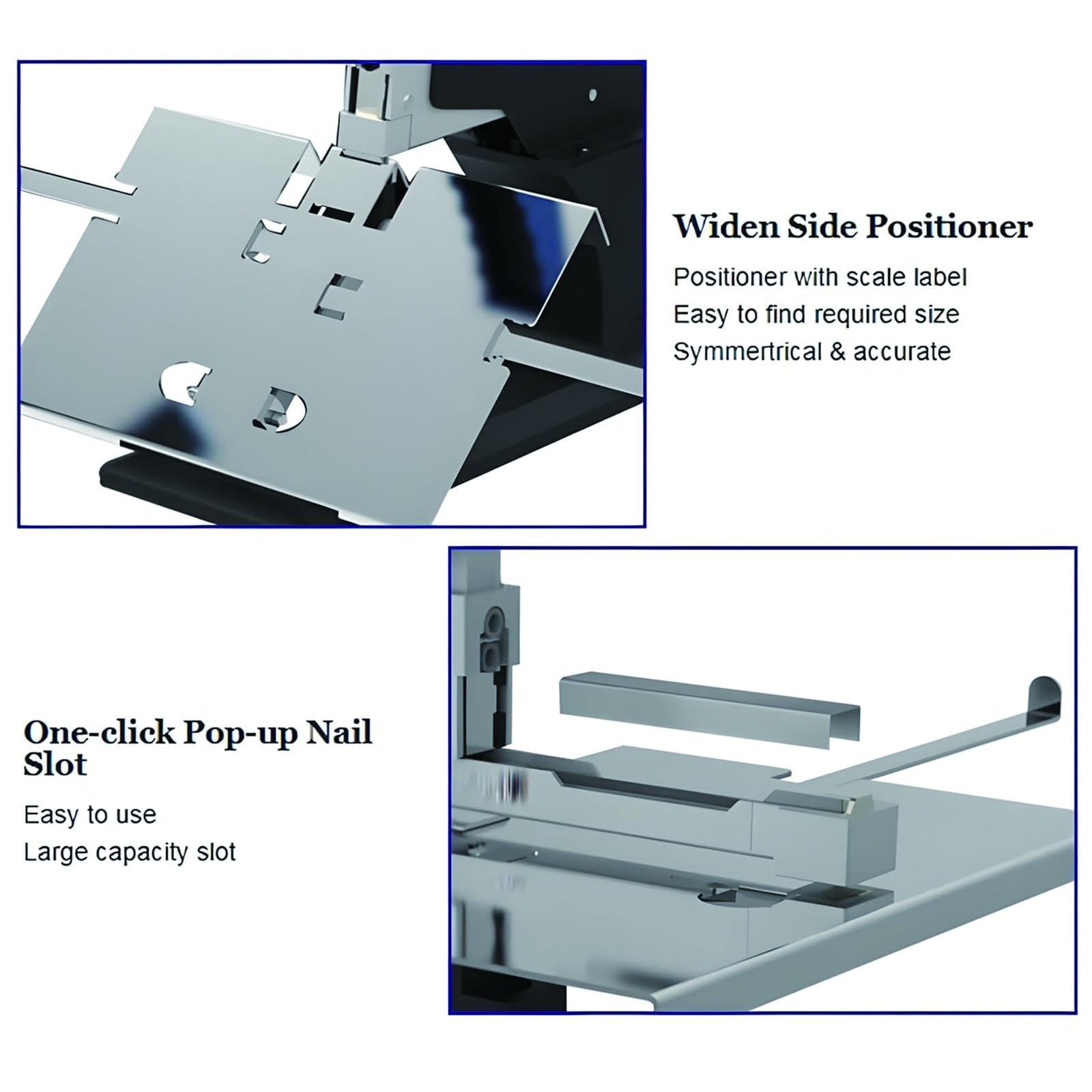 Widen Side Positioner

Positioner with scale label
Easy to find required size
Symmertrical & accurate

One-click Pop-up Nail Slot

Easy to use
Large capacity slot