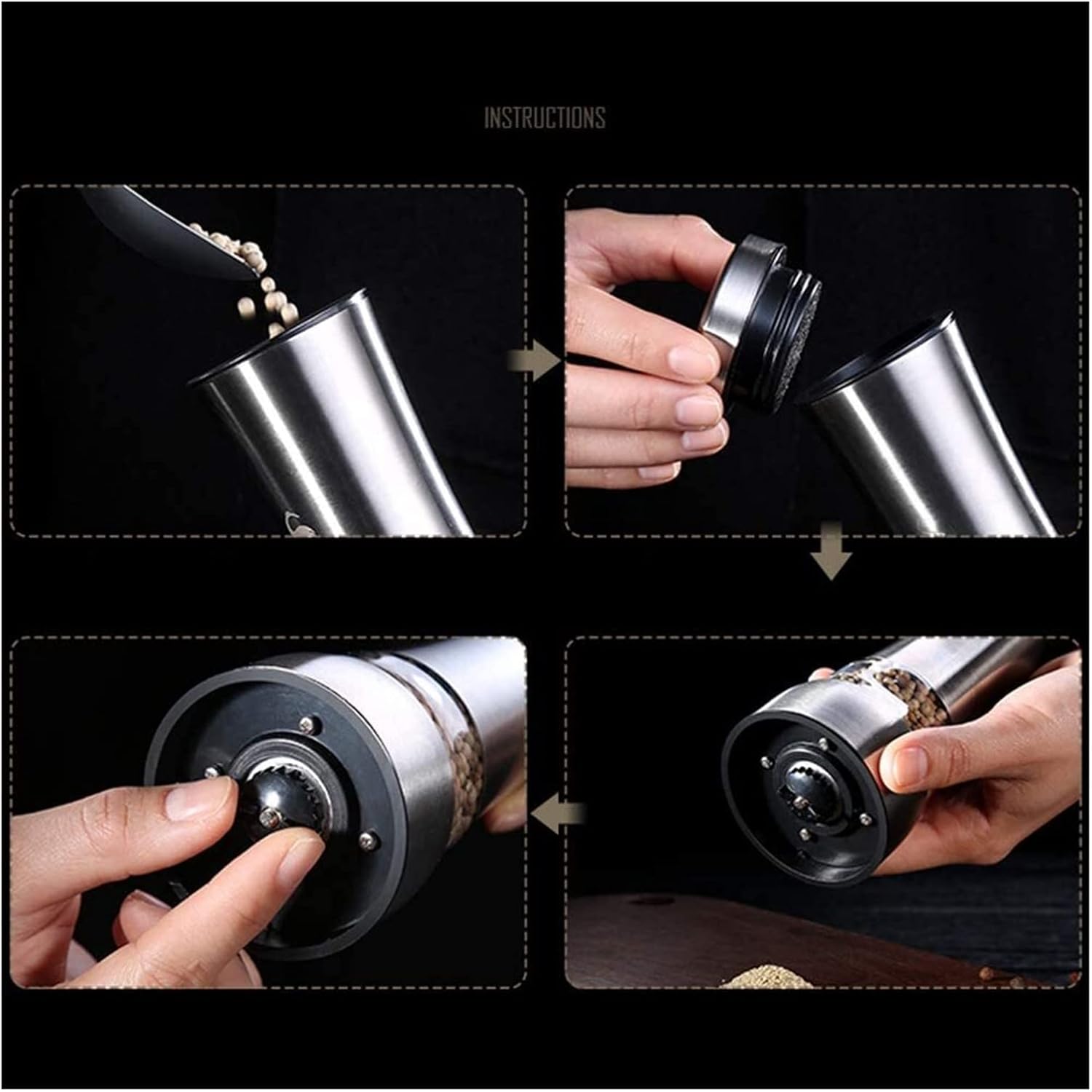 INSTRUCTIONS