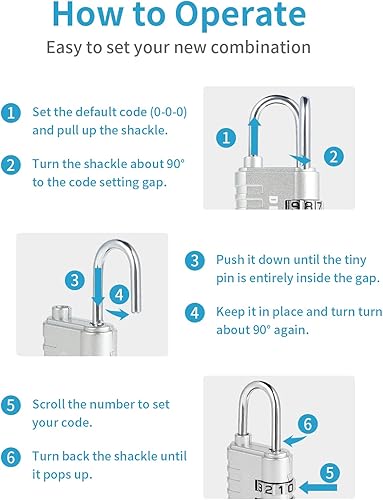 How to Operate

Easy to set your new combination

1 Set the default code (0-0-0) and pull up the shackle.

2 Turn the shackle about 90° to the code setting gap.

1

2

9 8 7

3

4

3 Push it down until the tiny pin is entirely inside the gap.

4 Keep it in place and turn turn about 90° again.

5 Scroll the number to set your code.

6 Turn back the shackle until it pops up.

6

5

3 2 1 0