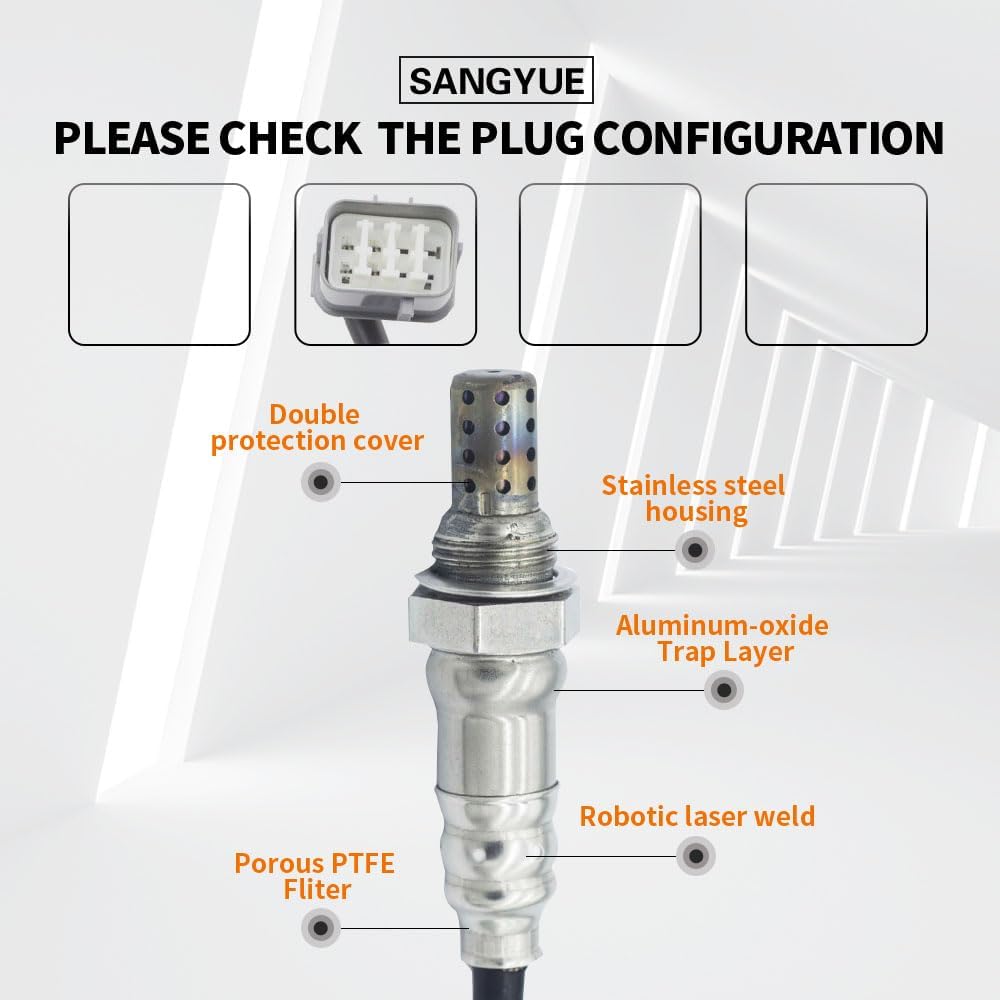 SANGYUE

PLEASE CHECK THE PLUG CONFIGURATION

Double protection cover

Stainless steel housing

Aluminum-oxide Trap Layer

Robotic laser weld

Porous PTFE Fliter