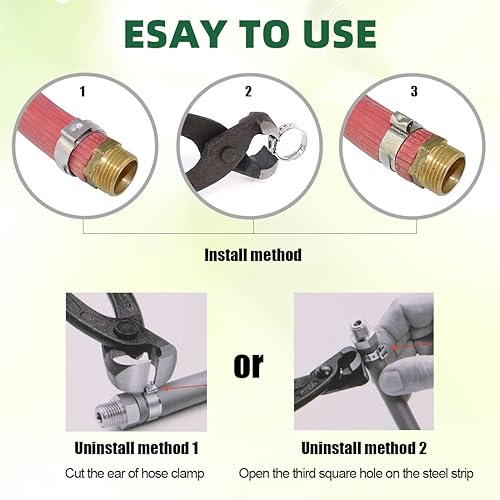 ESAY TO USE

1

2

3

Install method

or

Uninstall method 1

Cut the ear of hose clamp

Uninstall method 2

Open the third square hole on the steel strip