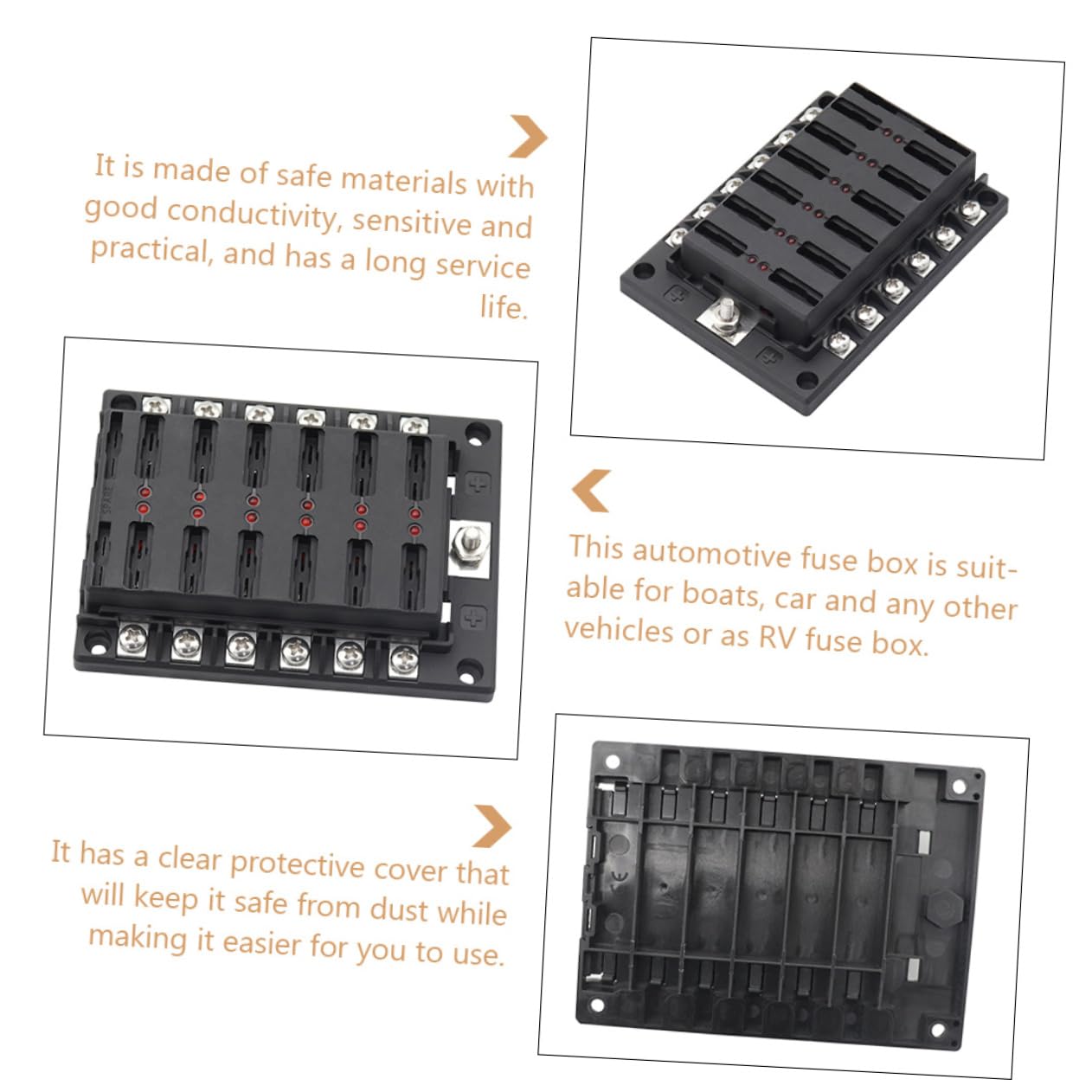 It is made of safe materials with good conductivity, sensitive and practical, and has a long service life.

This automotive fuse box is suitable for boats, car and any other vehicles or as RV fuse box.

It has a clear protective cover that will keep it safe from dust while making it easier for you to use.