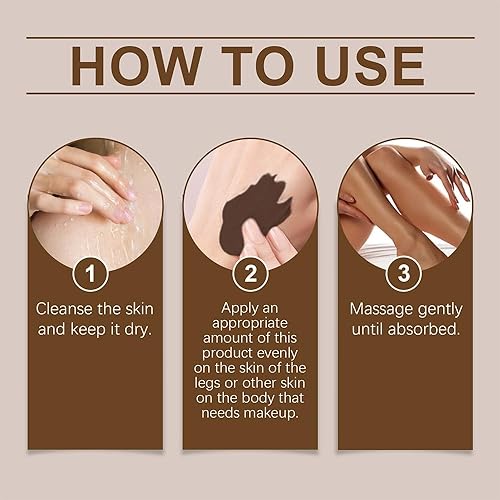 HOW TO USE

1
Cleanse the skin and keep it dry.

2
Apply an appropriate amount of this product evenly on the skin of the legs or other skin on the body that needs makeup.

3
Massage gently until absorbed.