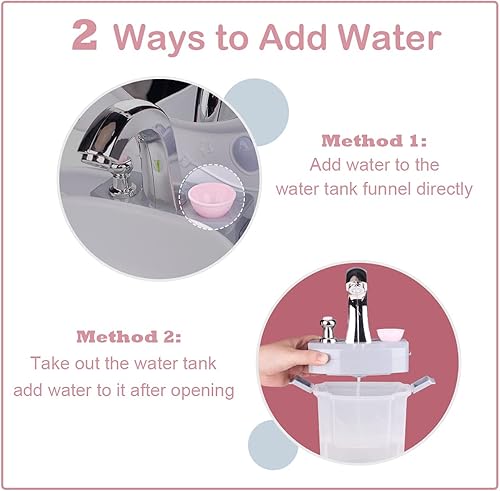 2 Ways to Add Water

Method 1:
Add water to the water tank funnel directly

Method 2:
Take out the water tank add water to it after opening