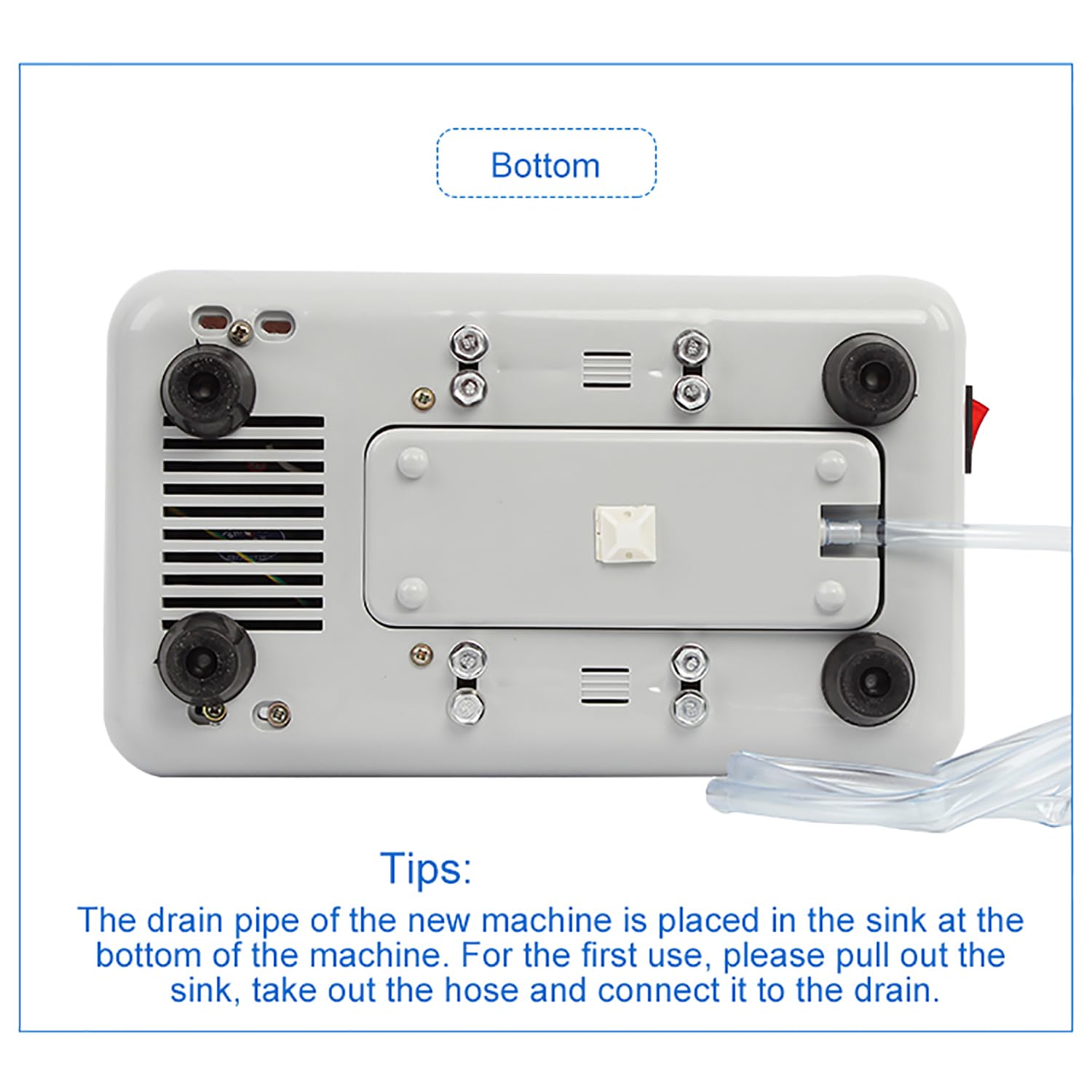 Bottom

Tips:

The drain pipe of the new machine is placed in the sink at the bottom of the machine. For the first use, please pull out the sink, take out the hose and connect it to the drain.