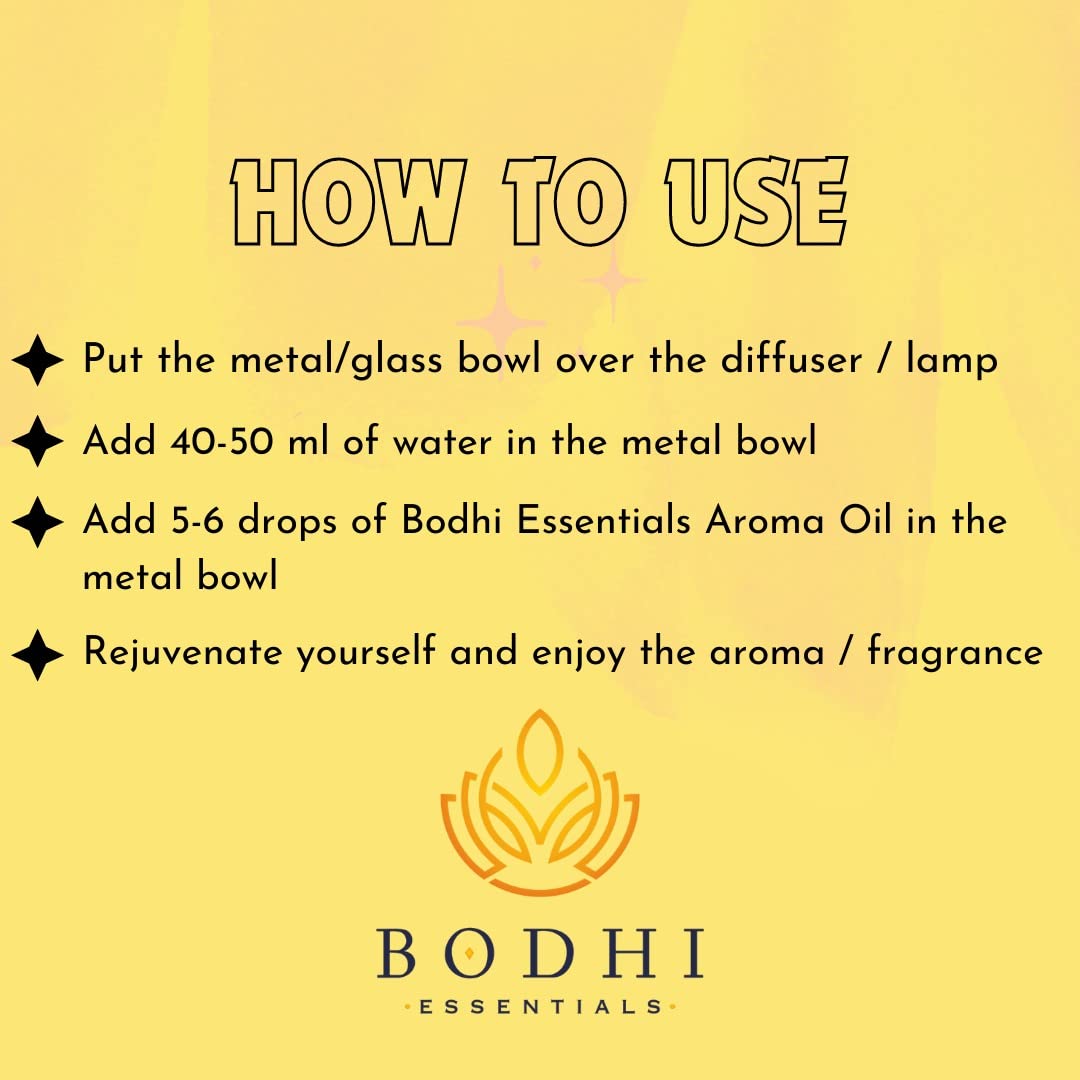 HOW TO USE

Put the metal/glass bowl over the diffuser / lamp

Add 40-50 ml of water in the metal bowl

Add 5-6 drops of Bodhi Essentials Aroma Oil in the metal bowl

Rejuvenate yourself and enjoy the aroma / fragrance

BODHI
ESSENTIALS