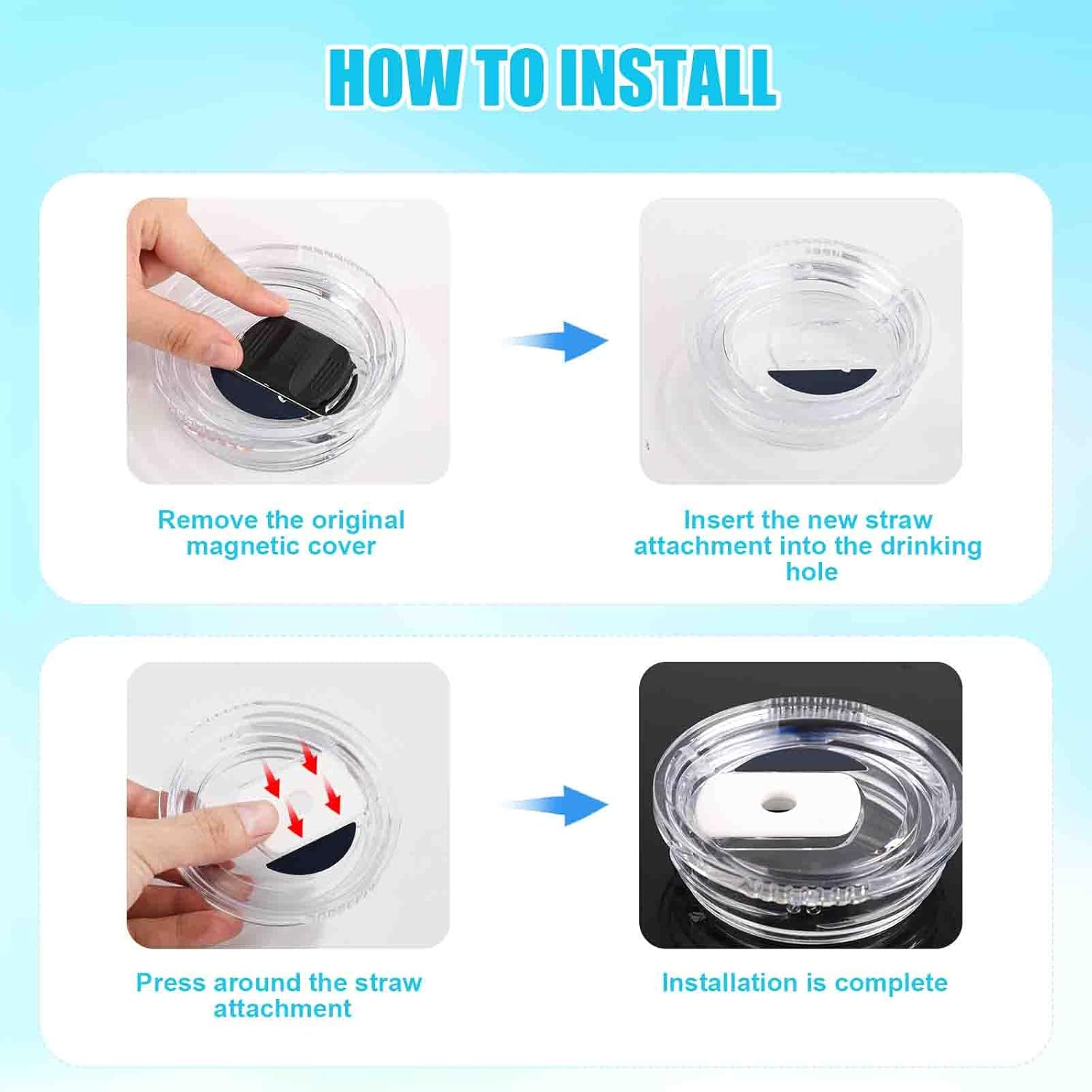 HOW TO INSTALL

Remove the original magnetic cover

Insert the new straw attachment into the drinking hole

Press around the straw attachment

Installation is complete