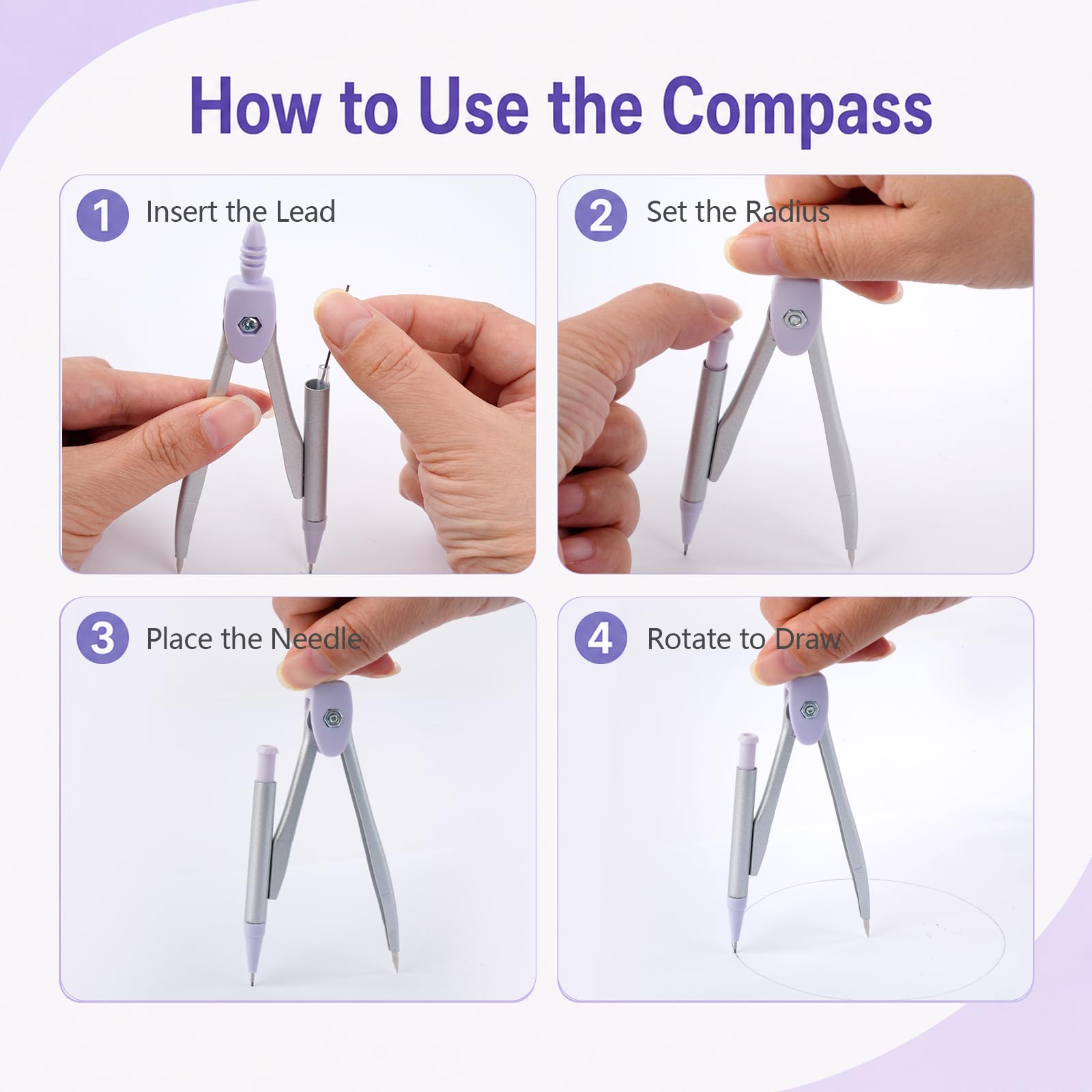 How to Use the Compass

1 Insert the Lead

2 Set the Radius

3 Place the Needle

4 Rotate to Draw