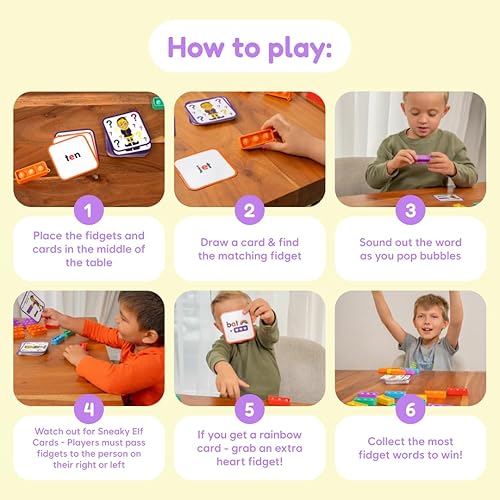 How to play:

ten

jet

1

Place the fidgets and cards in the middle of the table

2

Draw a card & find the matching fidget

3

Sound out the word as you pop bubbles

bat

4

Watch out for Sneaky Elf Cards - Players must pass fidgets to the person on their right or left

5

If you get a rainbow card - grab an extra heart fidget!

6

Collect the most fidget words to win!