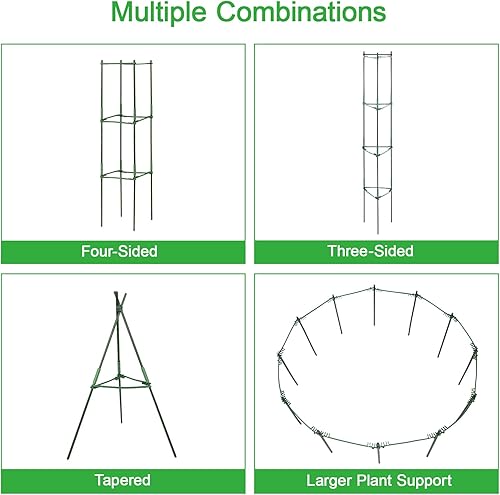 Multiple Combinations

Four-Sided

Three-Sided

Tapered

Larger Plant Support