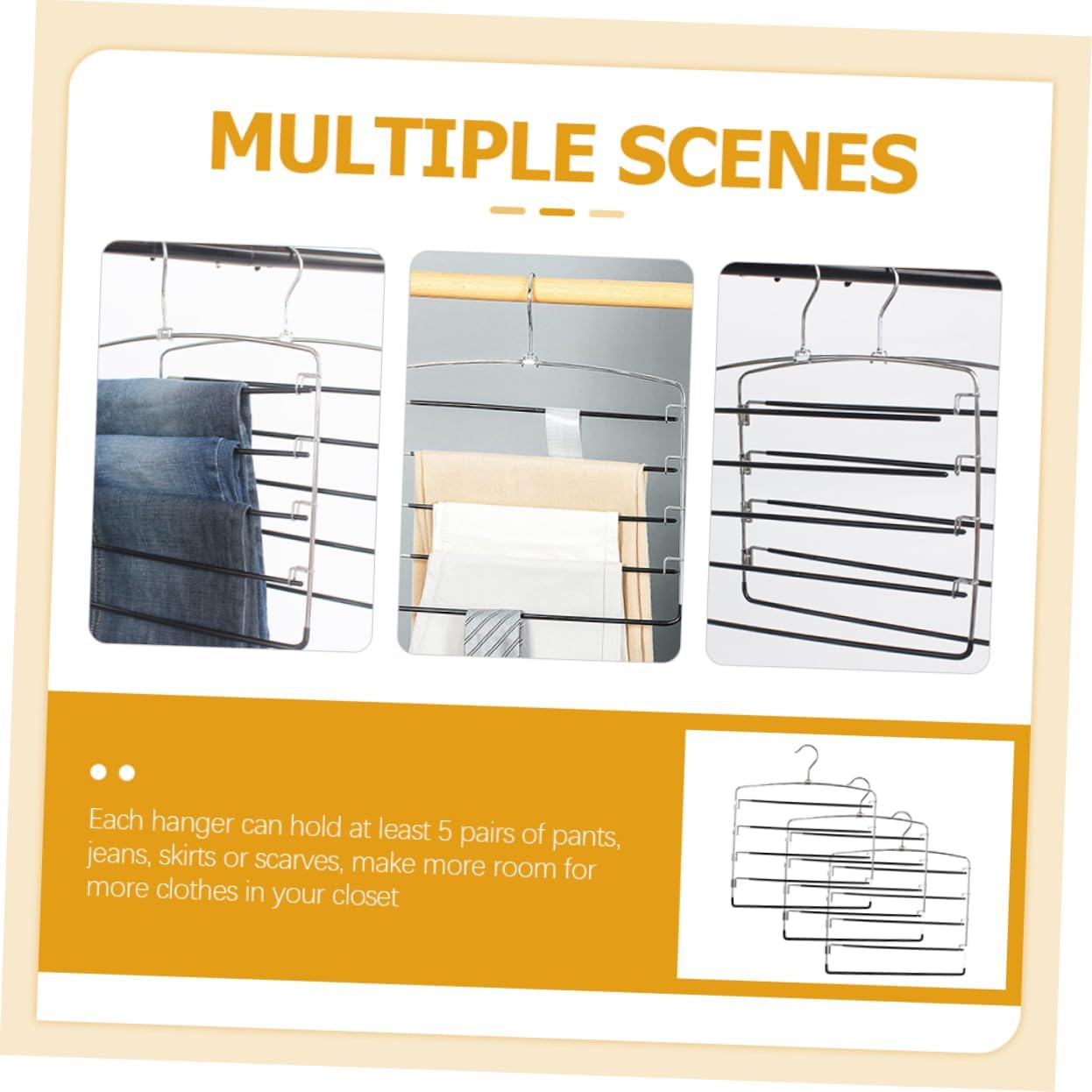 MULTIPLE SCENES

Each hanger can hold at least 5 pairs of pants, jeans, skirts or scarves, make more room for more clothes in your closet