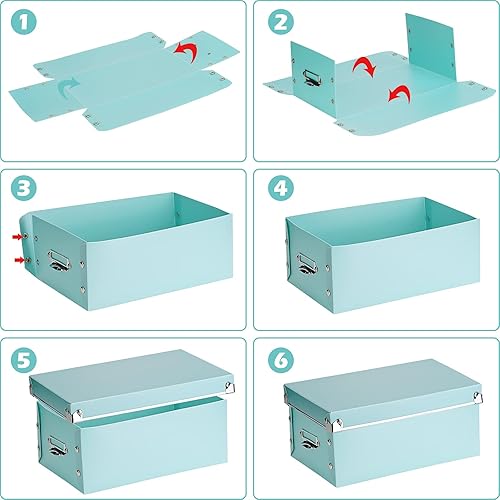 1

2

3

4

5

6