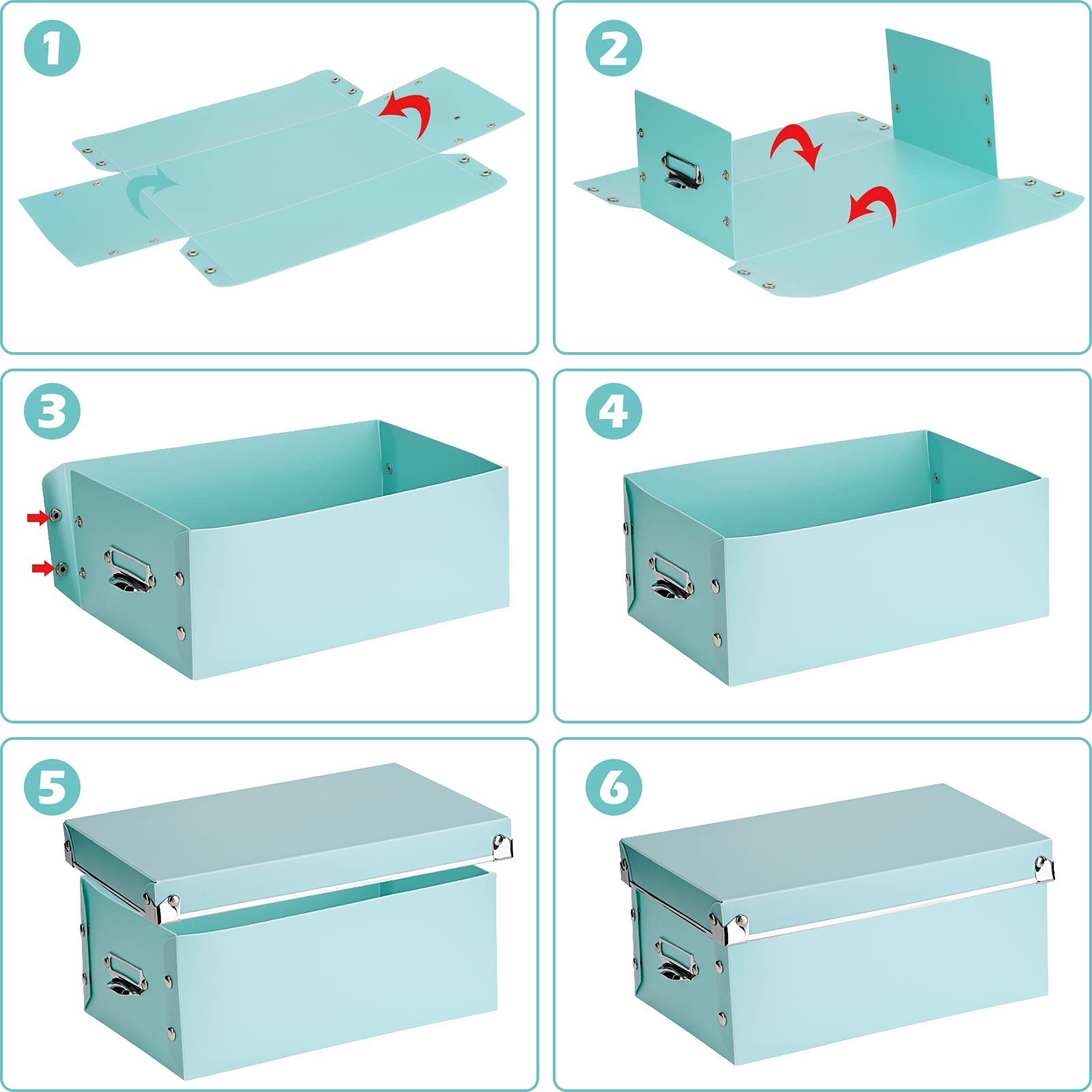 1

2

3

4

5

6