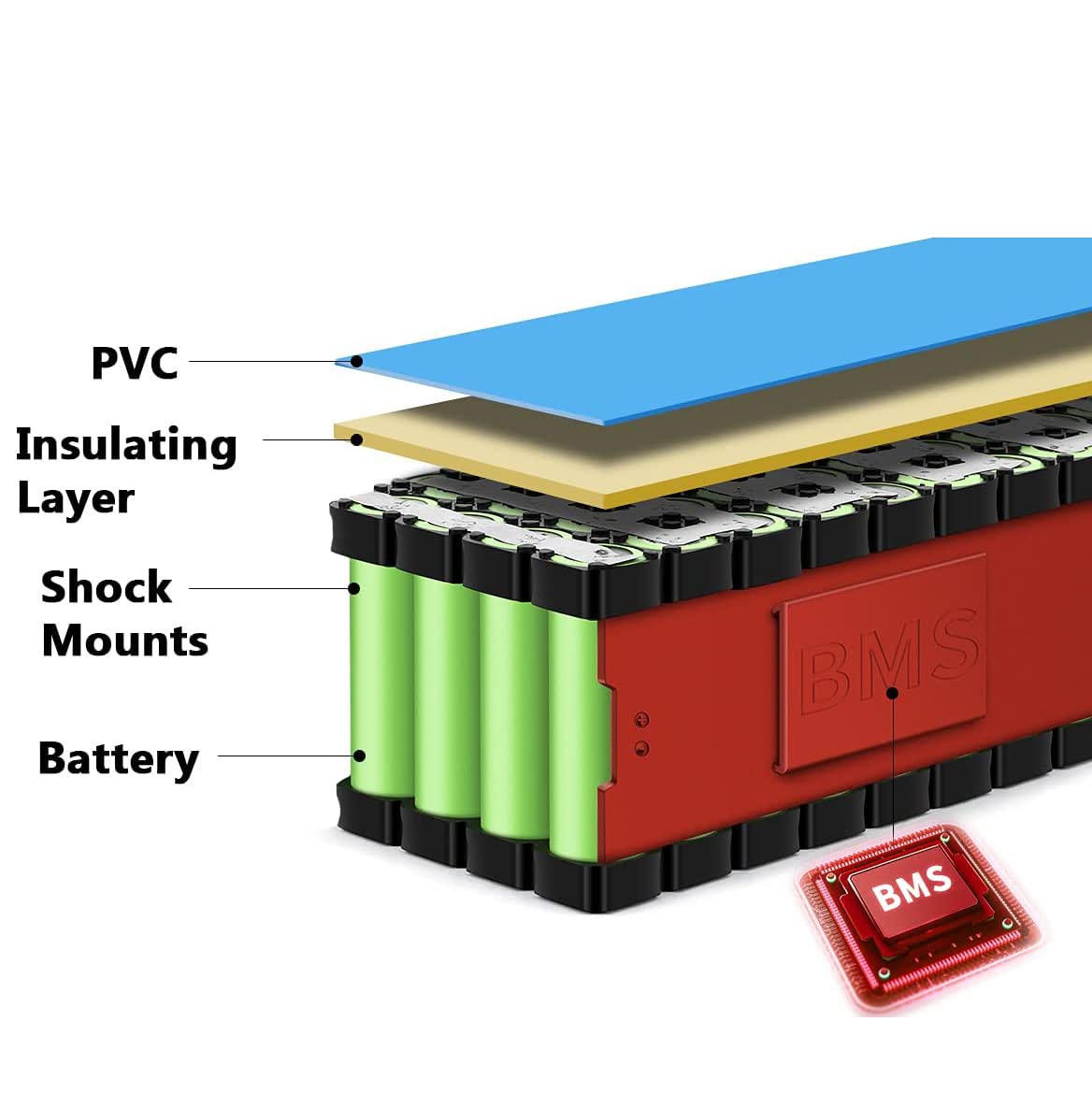 PVC

Insulating Layer

Shock Mounts

Battery

BMS

BMS