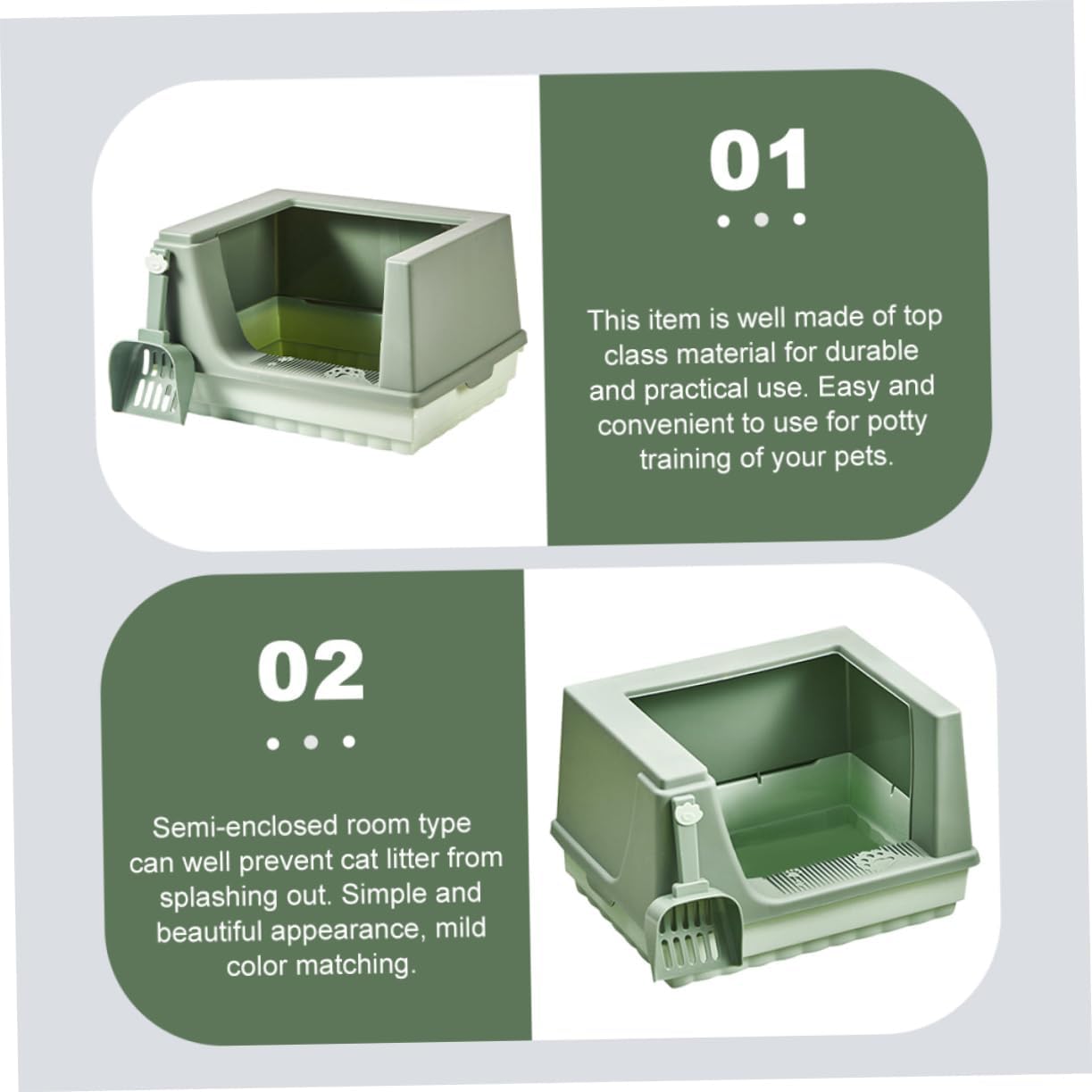 01

This item is well made of top class material for durable and practical use. Easy and convenient to use for potty training of your pets.

02

Semi-enclosed room type can well prevent cat litter from splashing out. Simple and beautiful appearance, mild color matching.