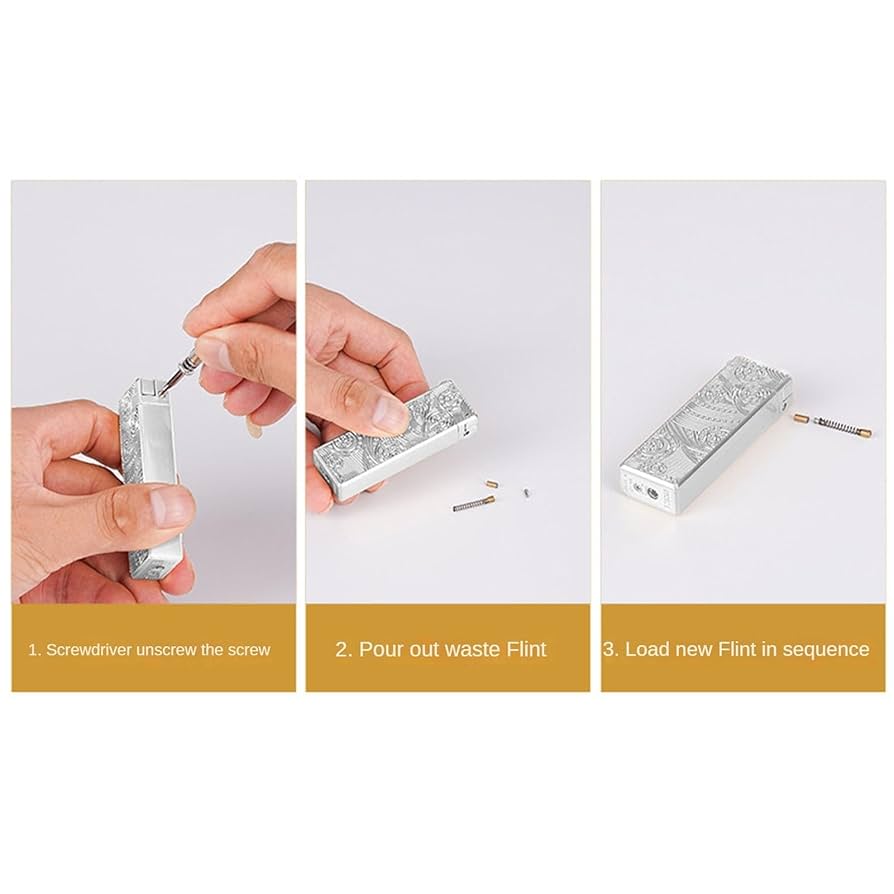 1. Screwdriver unscrew the screw

2. Pour out waste Flint

3. Load new Flint in sequence