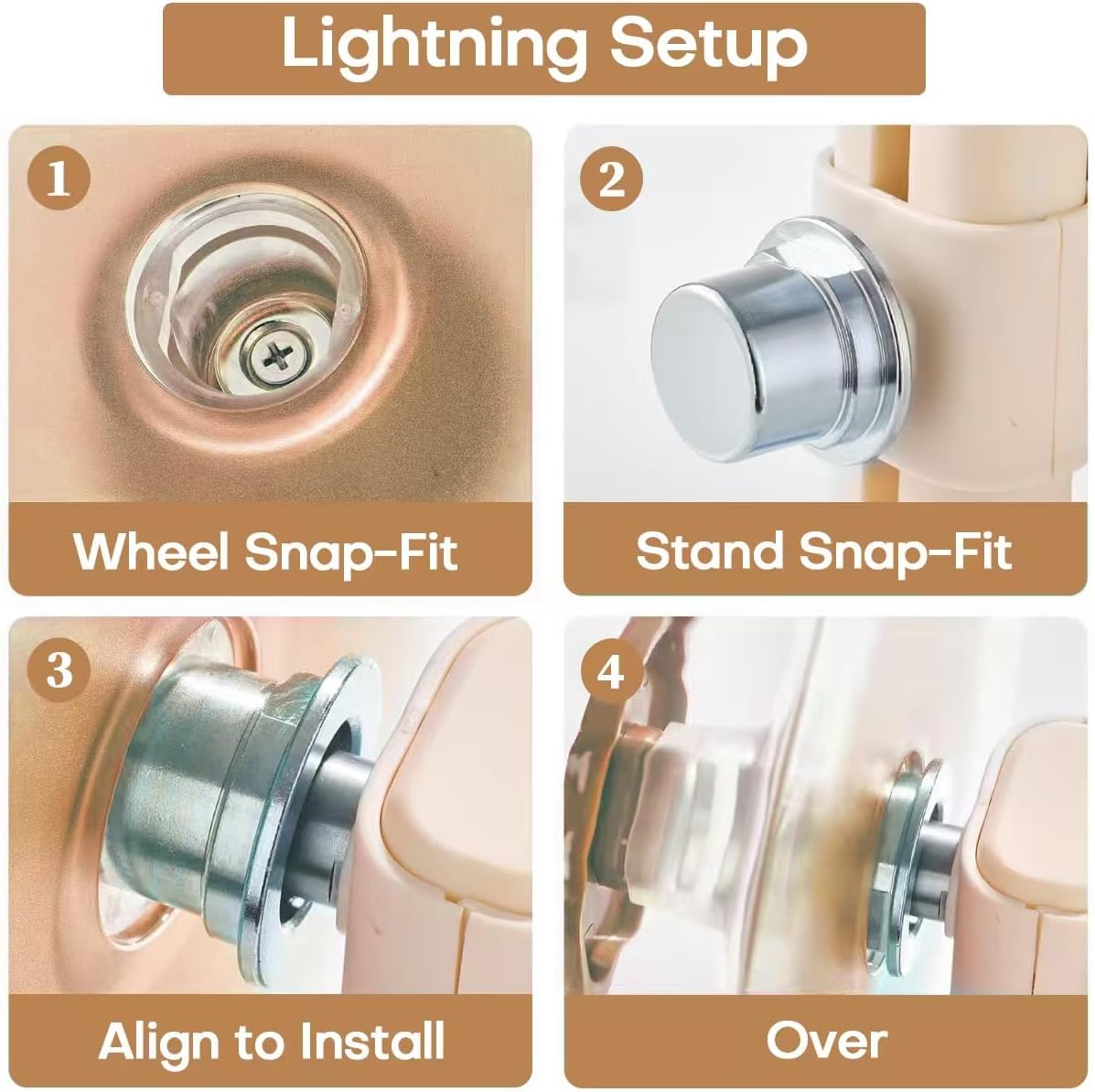 Lightning Setup

1

Wheel Snap-Fit

2

Stand Snap-Fit

3

Align to Install

4

Over