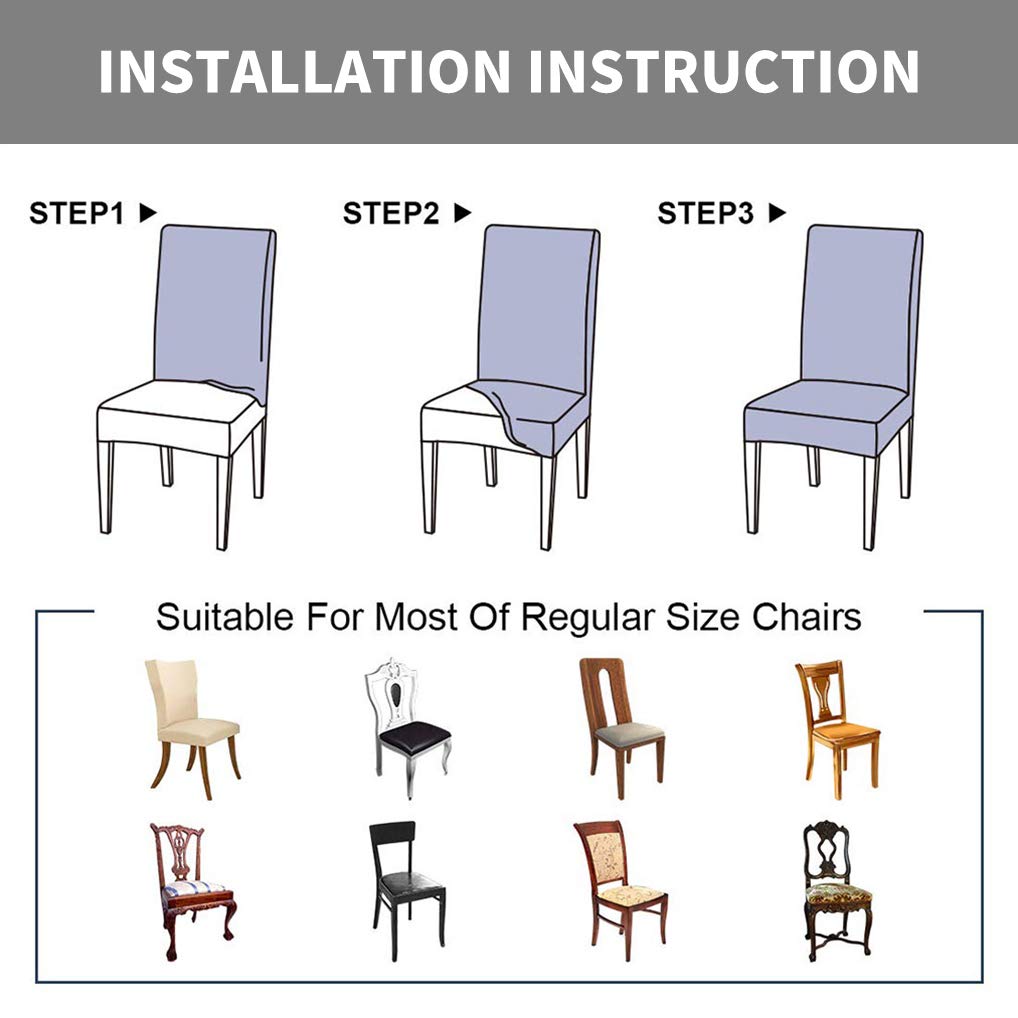 INSTALLATION INSTRUCTION

STEP1 ▶

STEP2 ▶

STEP3 ▶

Suitable For Most Of Regular Size Chairs