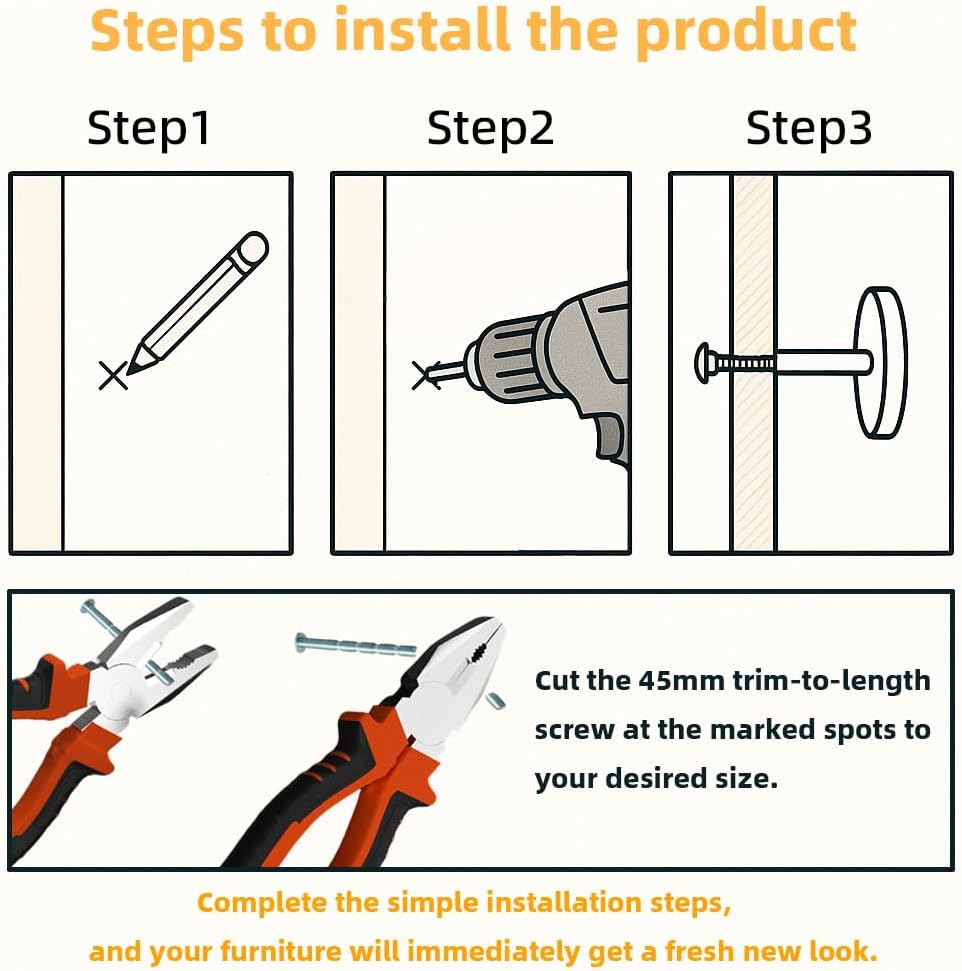 Steps to install the product

Step1

Step2

Step3

Cut the 45mm trim-to-length screw at the marked spots to your desired size.

Complete the simple installation steps,
and your furniture will immediately get a fresh new look.