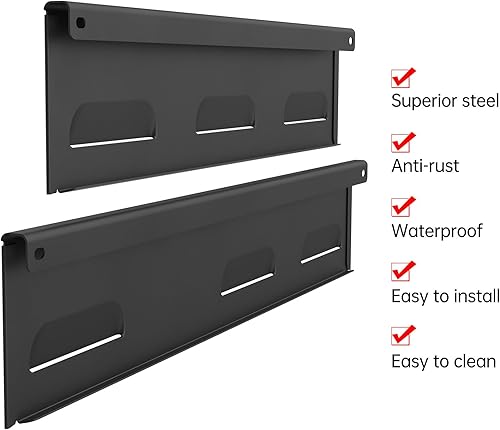 Superior steel

Anti-rust

Waterproof

Easy to install

Easy to clean