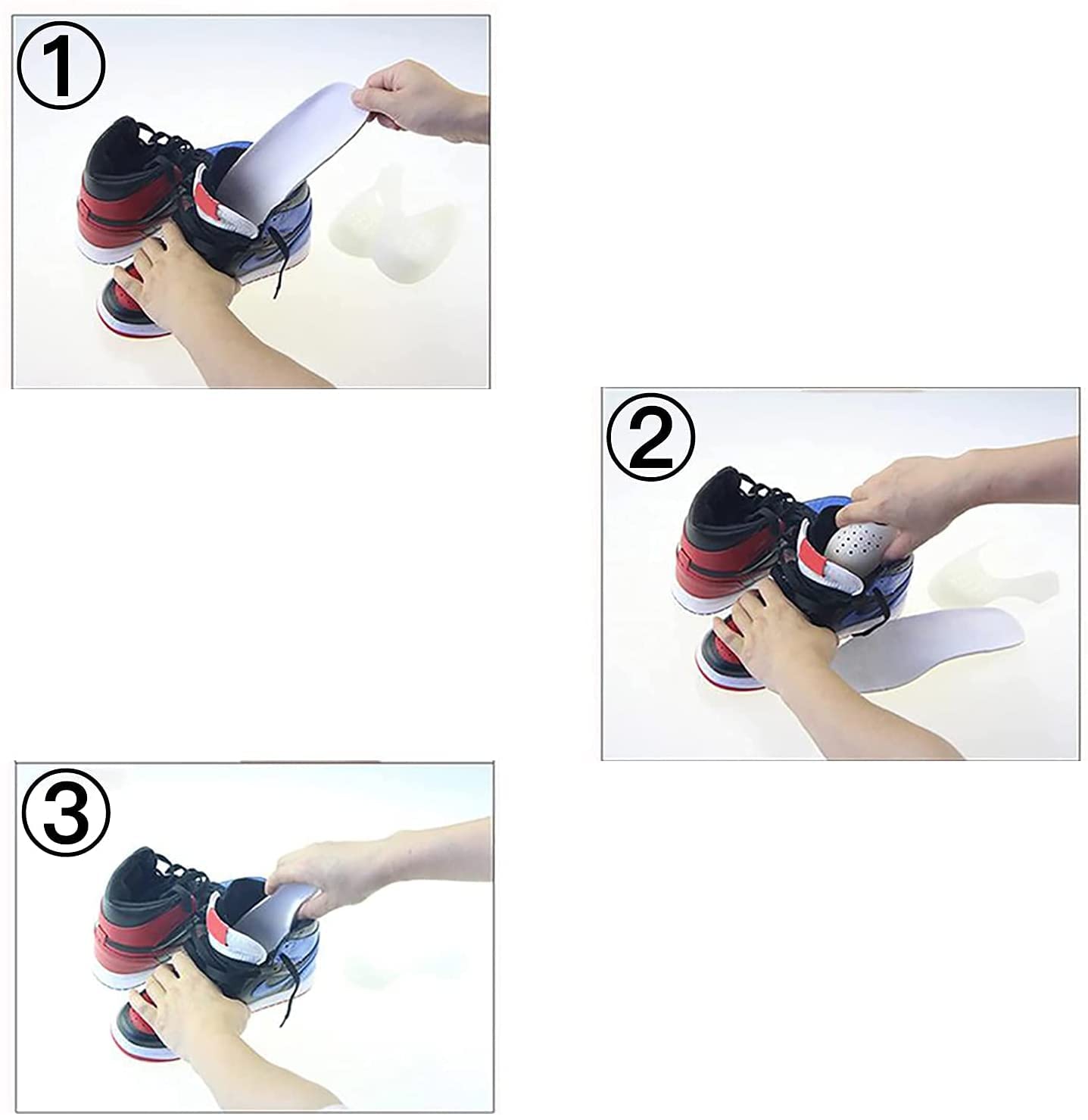 ①

②

③