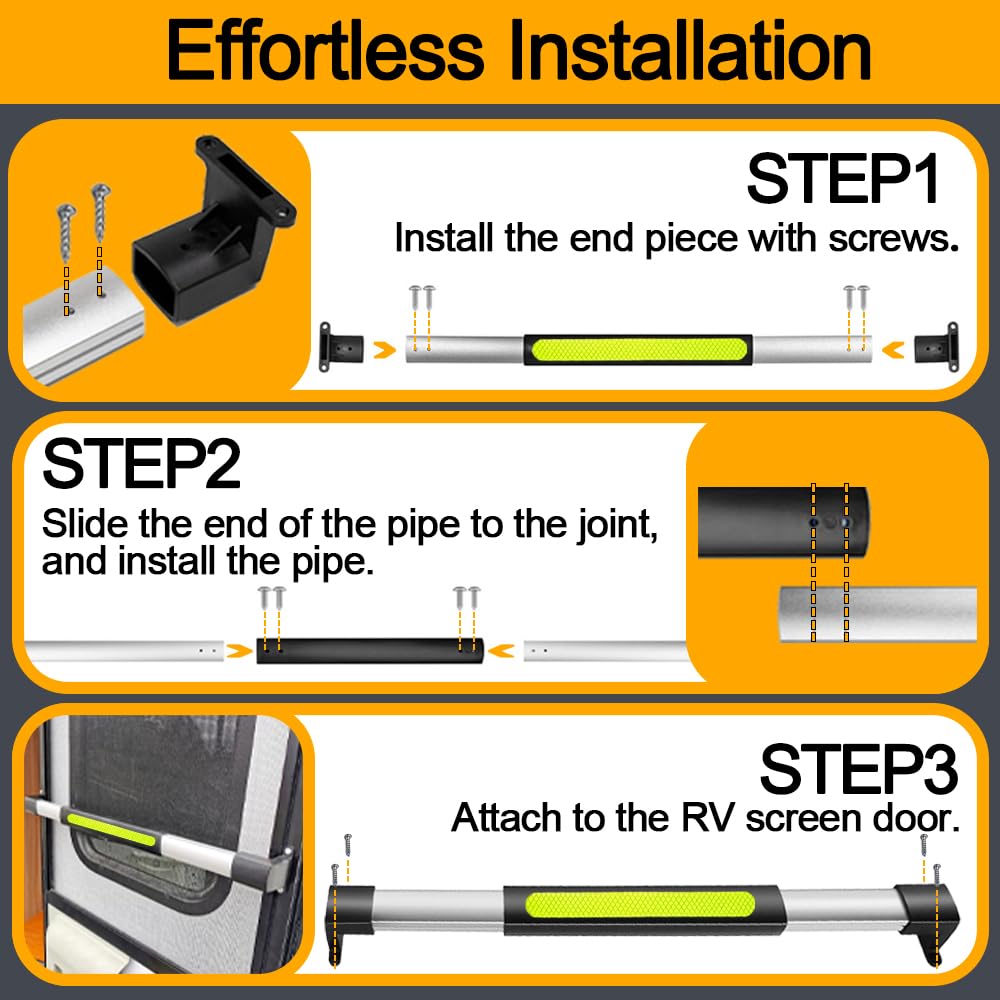 Effortless Installation

STEP1
Install the end piece with screws.

STEP2
Slide the end of the pipe to the joint, and install the pipe.

STEP3
Attach to the RV screen door.