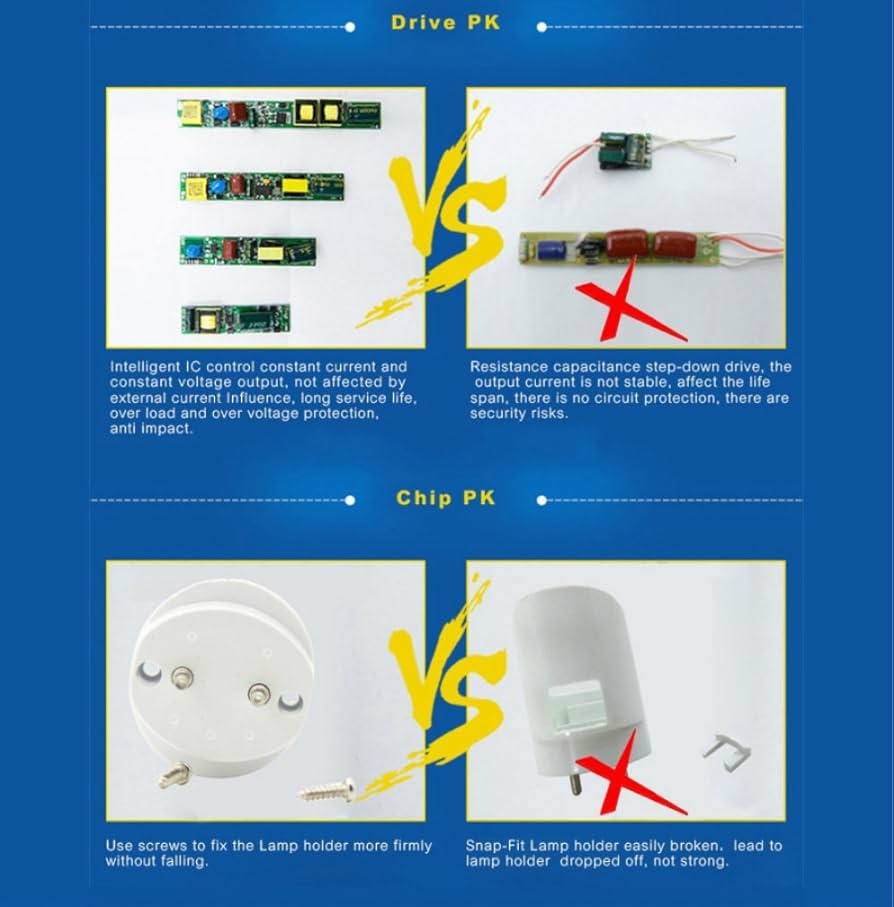 Drive PK

VS

Intelligent IC control constant current and constant voltage output, not affected by external current Influence, long service life, over load and over voltage protection, anti impact.

Resistance capacitance step-down drive, the output current is not stable, affect the life span, there is no circuit protection, there are security risks.

Chip PK

VS

Use screws to fix the Lamp holder more firmly without falling.

Snap-Fit Lamp holder easily broken. lead to lamp holder dropped off, not strong.