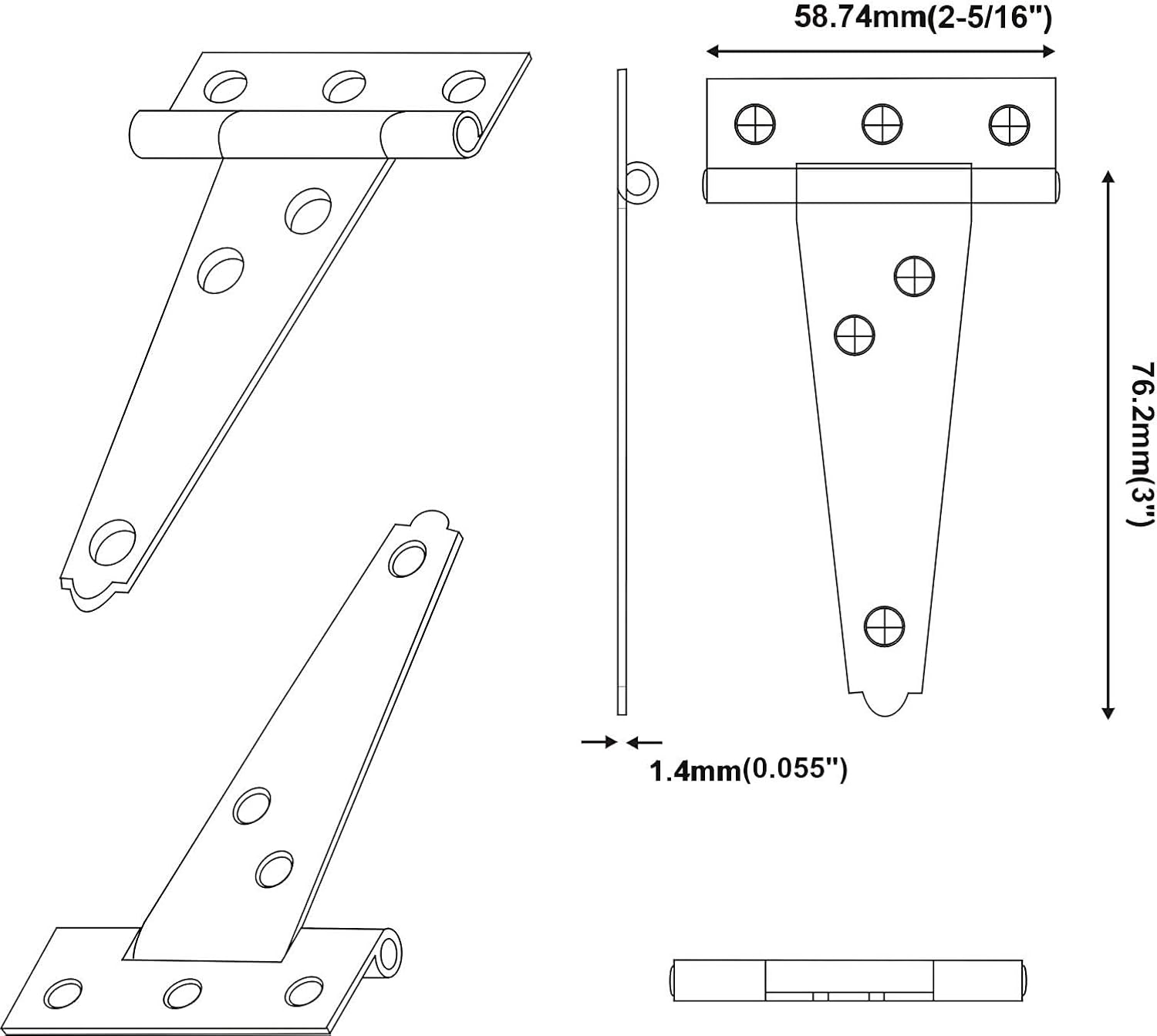 58.74mm(2-5/16")

76.2mm(3")

1.4mm(0.055")