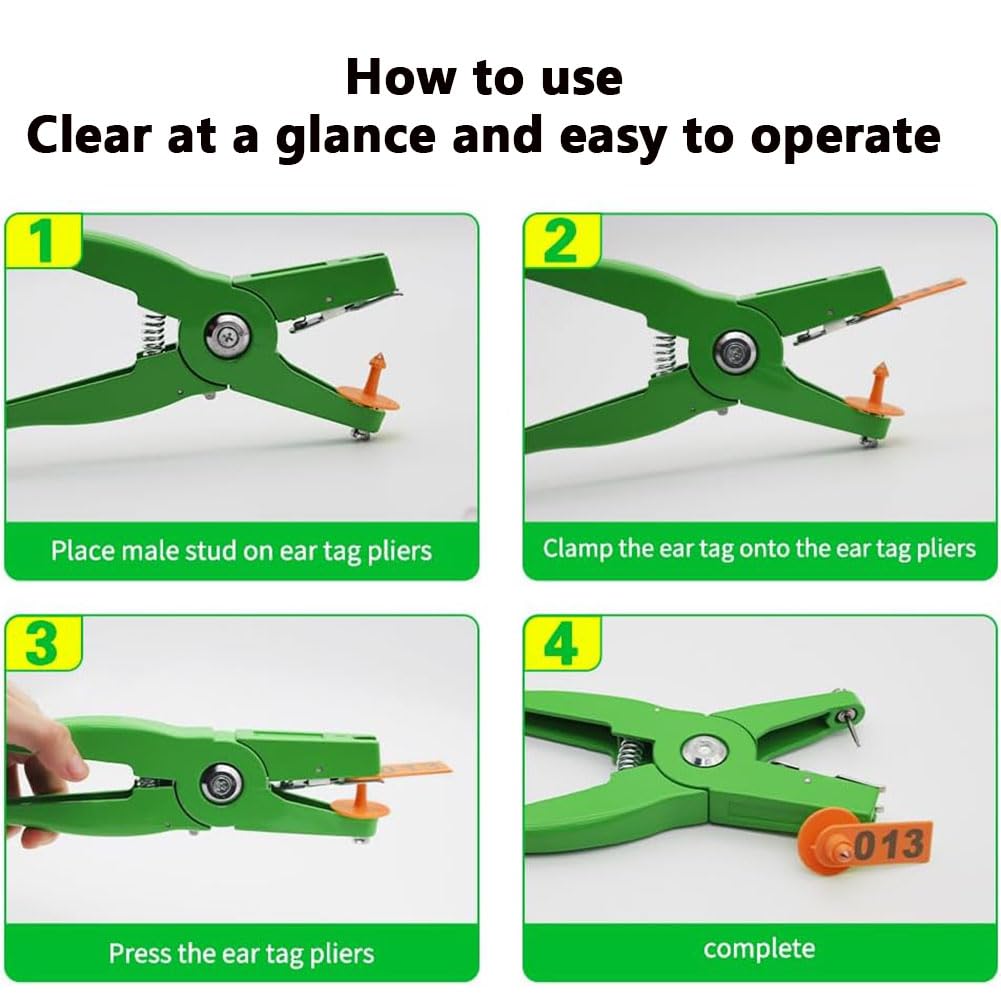 How to use
Clear at a glance and easy to operate

1

Place male stud on ear tag pliers

2

Clamp the ear tag onto the ear tag pliers

3

Press the ear tag pliers

4

013

complete