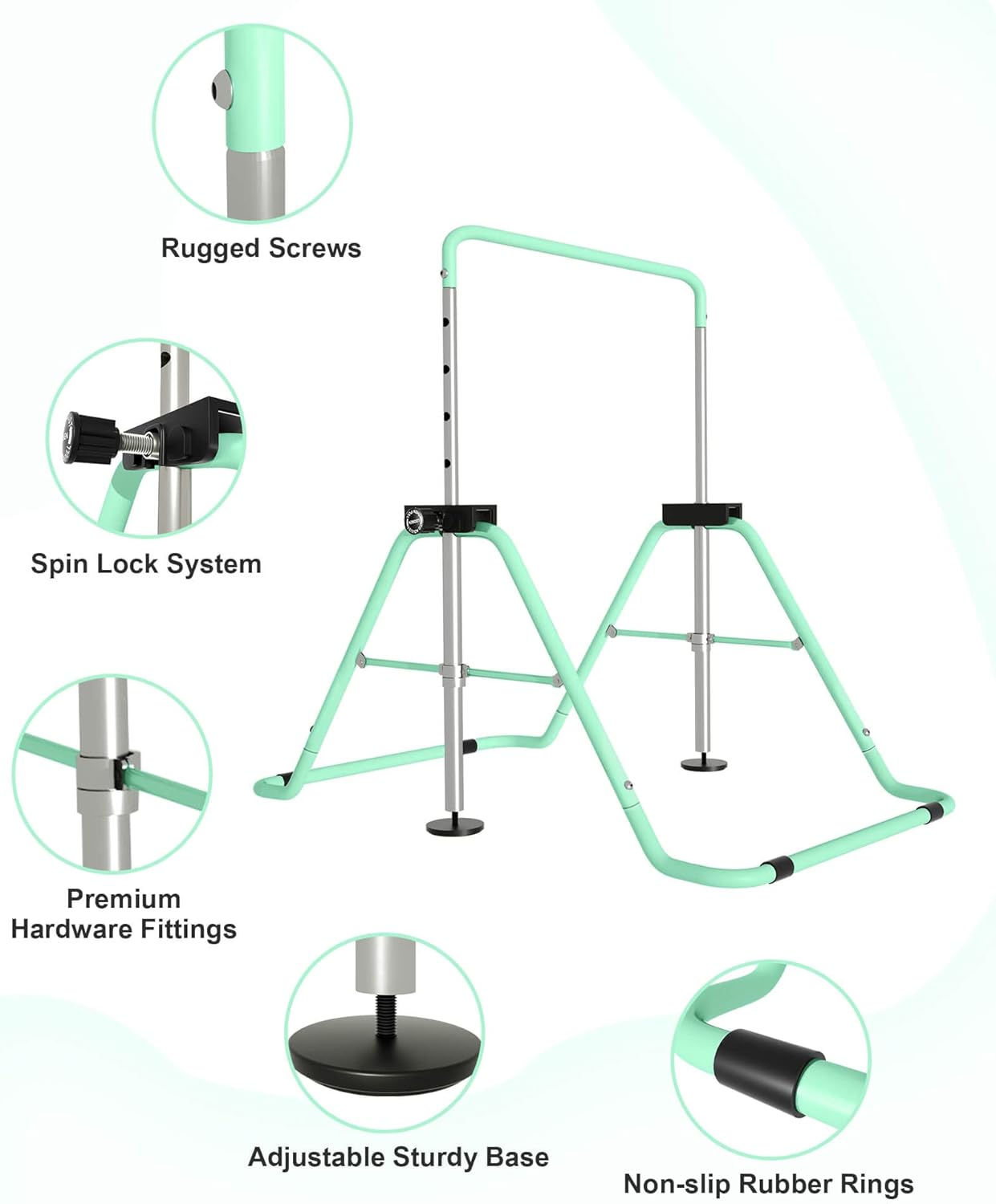 Rugged Screws

Spin Lock System

Premium Hardware Fittings

Adjustable Sturdy Base

Non-slip Rubber Rings