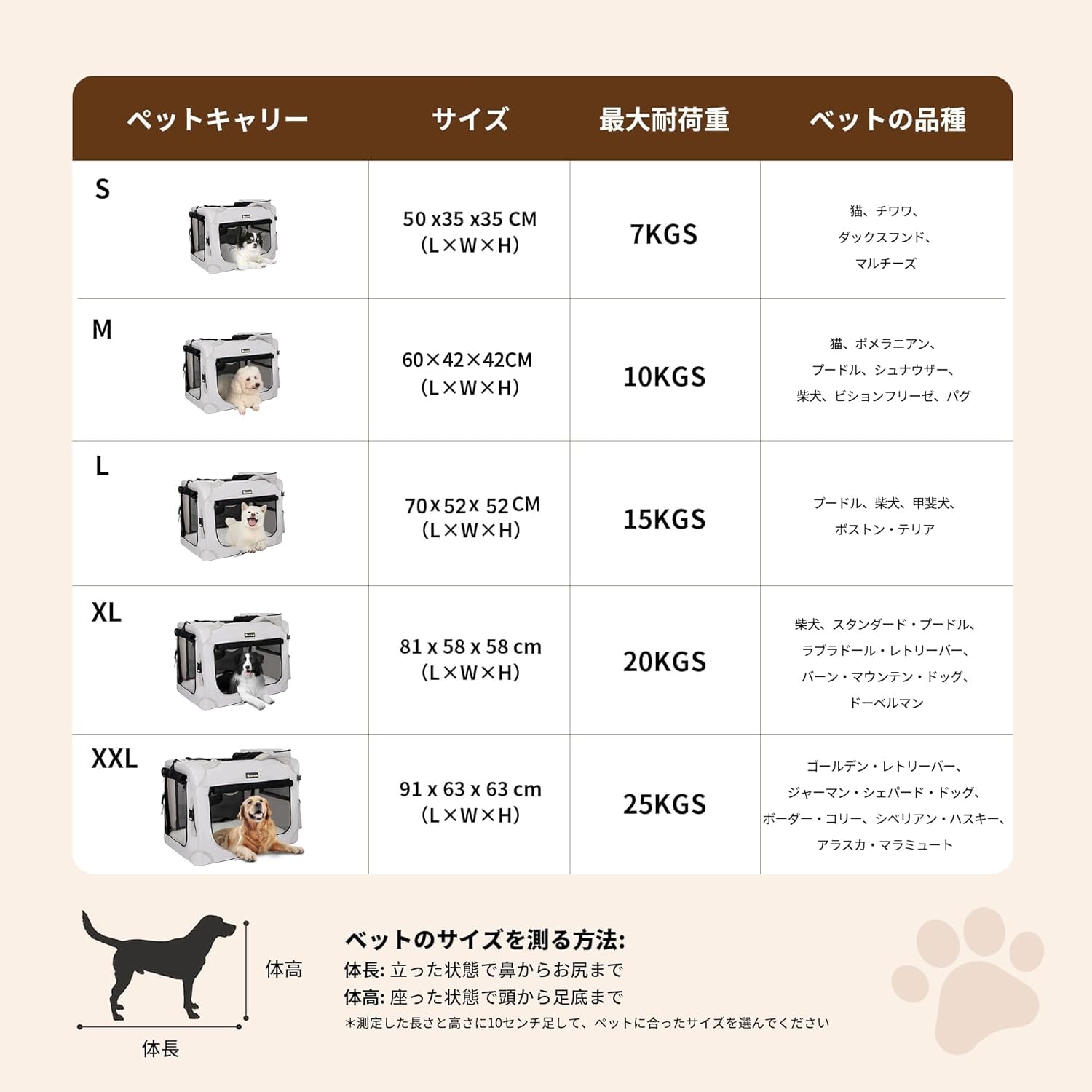 | ペットキャリー | サイズ | 最大耐荷重 | ペットの品種 |
|---|---|---|---|
| S | 50 x35 x35 CM (L×W×H) | 7KGS | 猫、チワワ、ダックスフンド、マルチーズ |
| M | 60×42×42CM (L×W×H) | 10KGS | 猫、ポメラニアン、プードル、シュナウザー、柴犬、ビションフリーゼ、パグ |
| L | 70x52x 52CM (L×W×H) | 15KGS | プードル、柴犬、甲斐犬、ボストン・テリア |
| XL | 81 x 58 x 58 cm (L×W×H) | 20KGS | 柴犬、スタンダード・プードル、ラブラドール・レトリーバー、バーン・マウンテン・ドッグ、ドーベルマン |
| XXL | 91 x 63 x 63 cm (L×W×H) | 25KGS | ゴールデン・レトリーバー、ジャーマン・シェパード・ドッグ、ボーダー・コリー、シベリアン・ハスキー、アラスカ・マラミュート |

体高

体長

ペットのサイズを測る方法:
体長: 立った状態で鼻からお尻まで
体高: 座った状態で頭から足底まで
*測定した長さと高さに10センチ足して、ペットに合ったサイズを選んでください