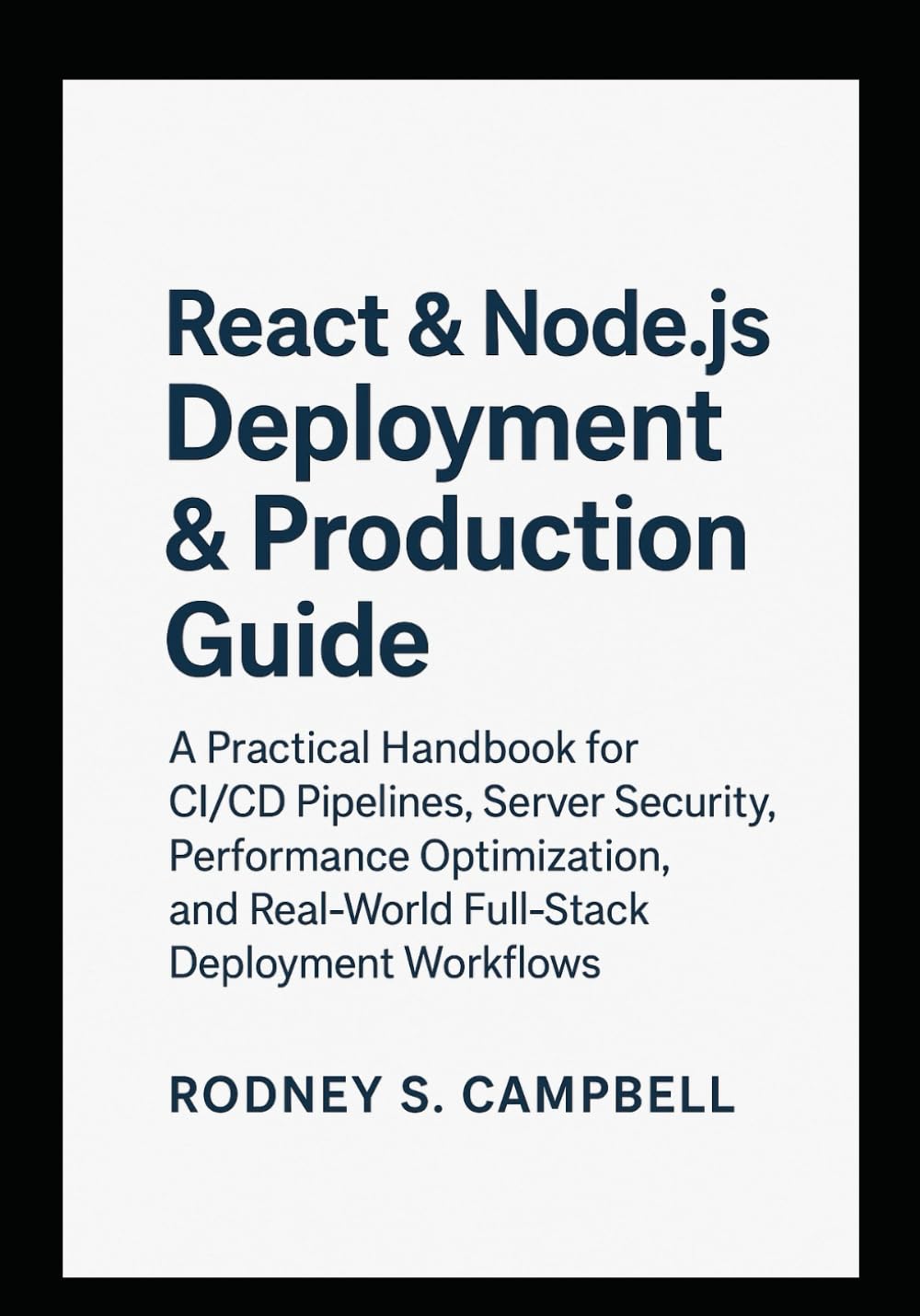 React & Node.js Deployment & Production Guide

A Practical Handbook for CI/CD Pipelines, Server Security, Performance Optimization, and Real-World Full-Stack Deployment Workflows

RODNEY S. CAMPBELL