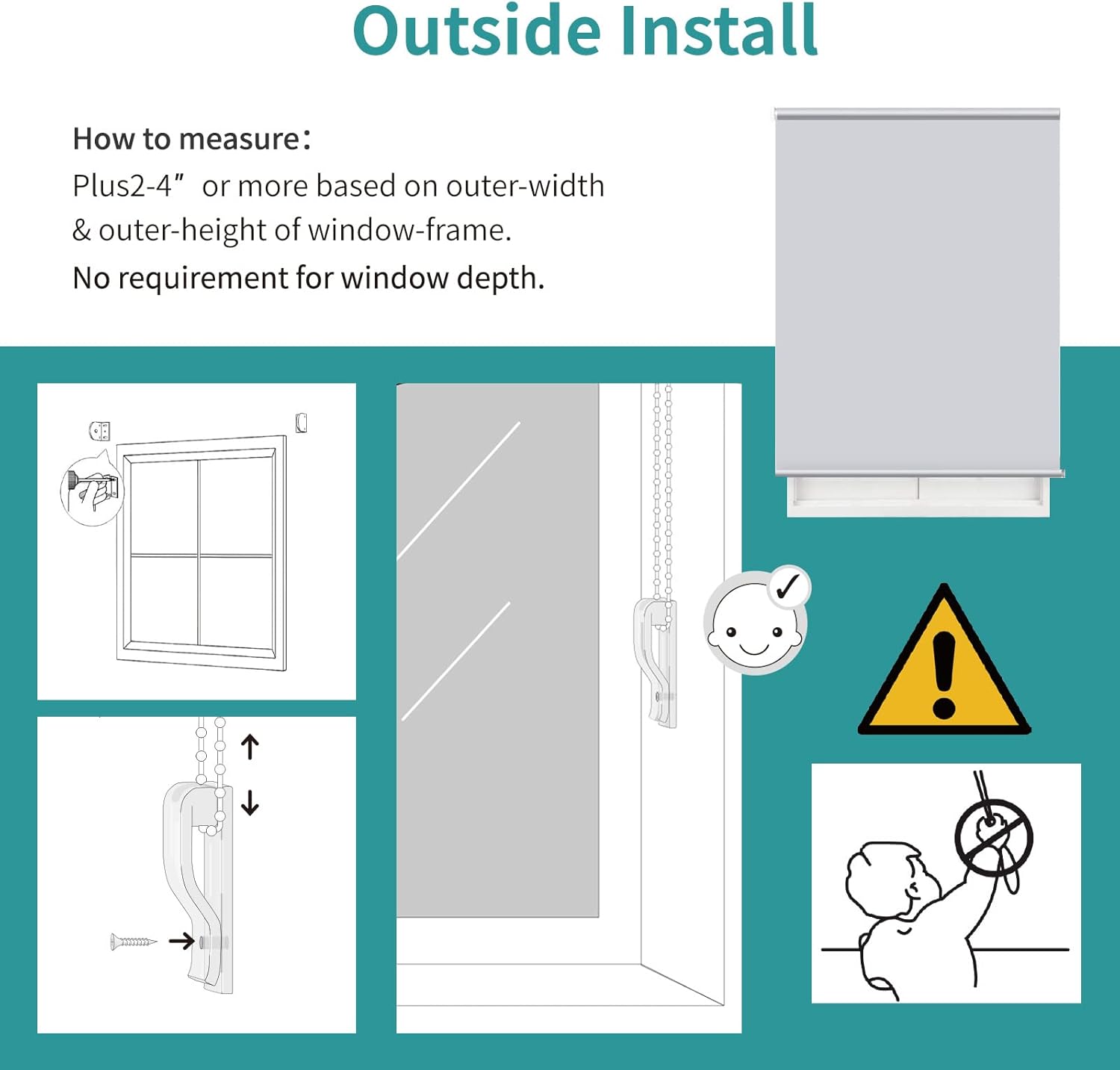 Outside Install

How to measure:
Plus2-4” or more based on outer-width & outer-height of window-frame.
No requirement for window depth.