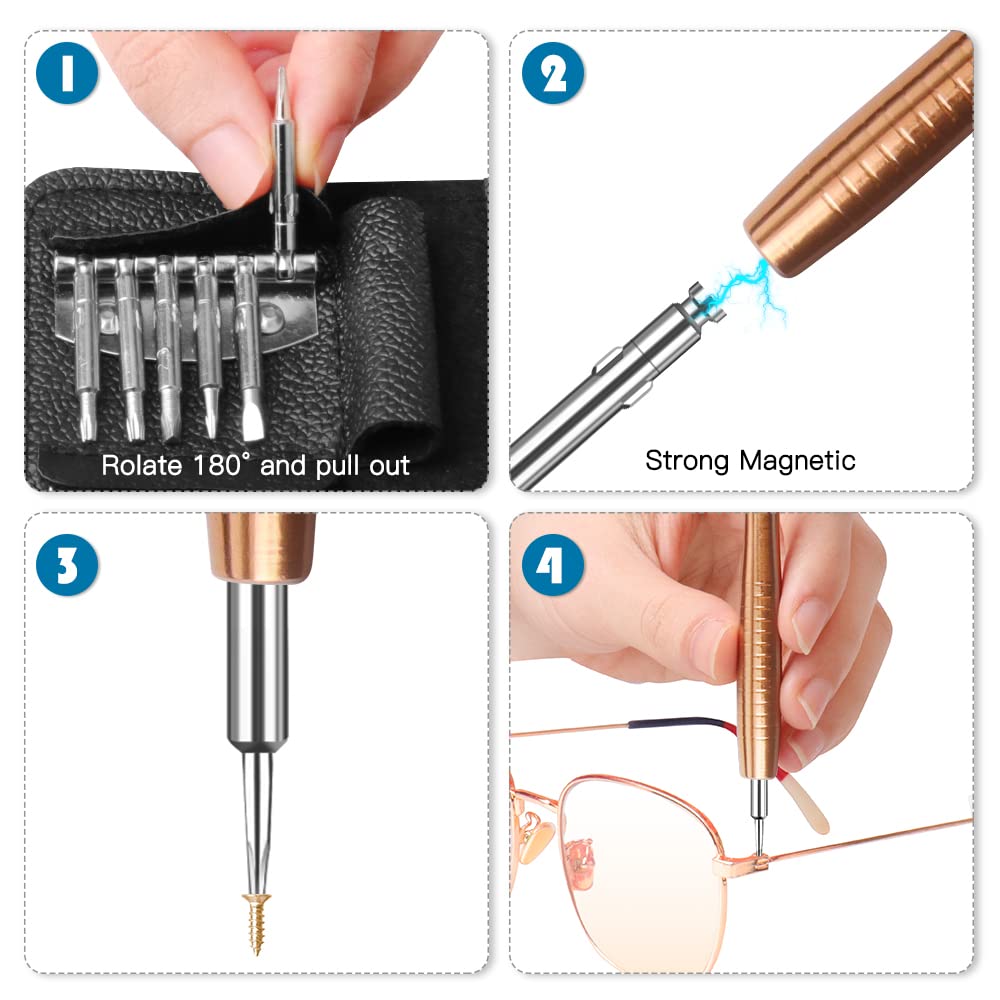 1

Rolate 180° and pull out

2

Strong Magnetic

3

4