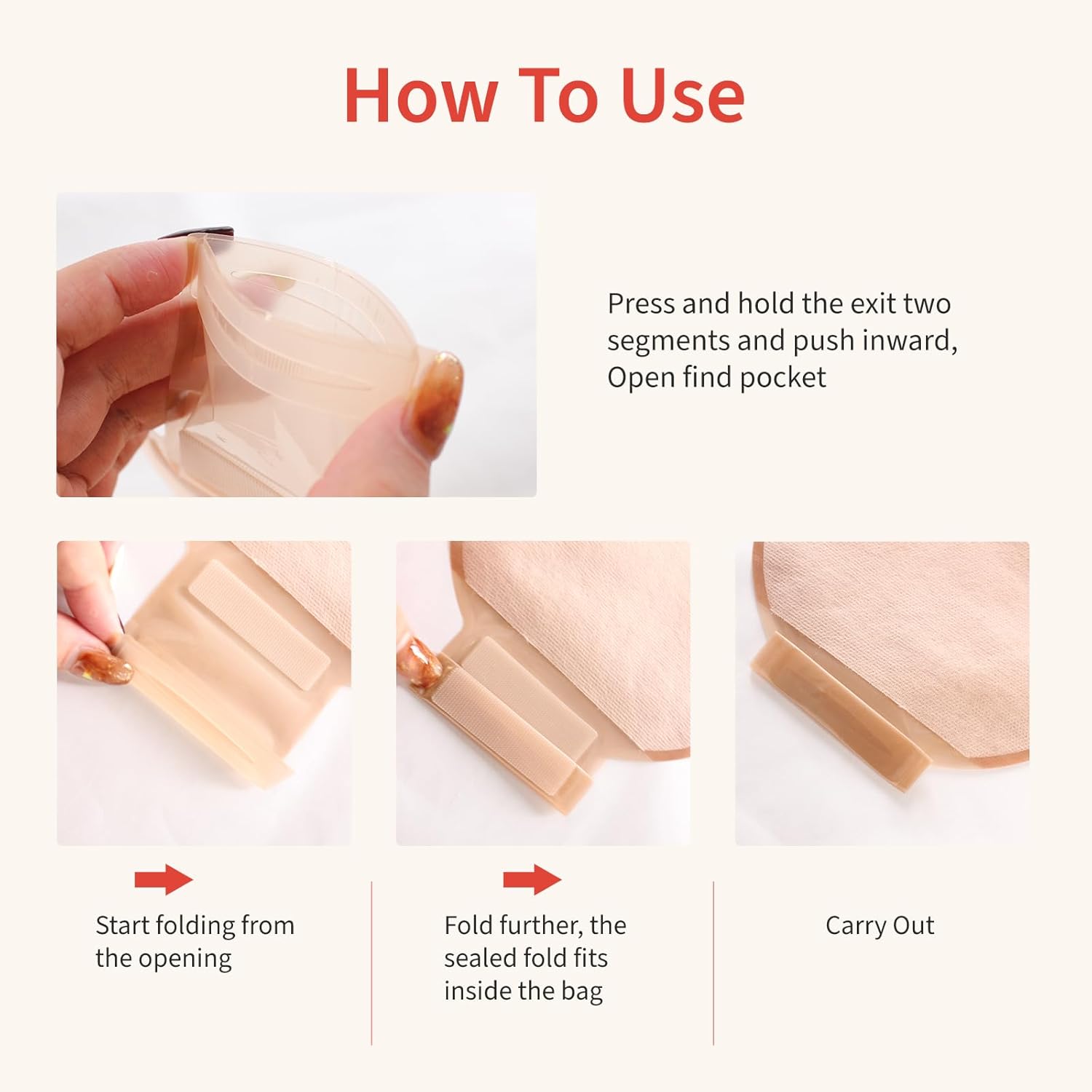 How To Use

Press and hold the exit two segments and push inward, Open find pocket

Start folding from the opening

Fold further, the sealed fold fits inside the bag

Carry Out