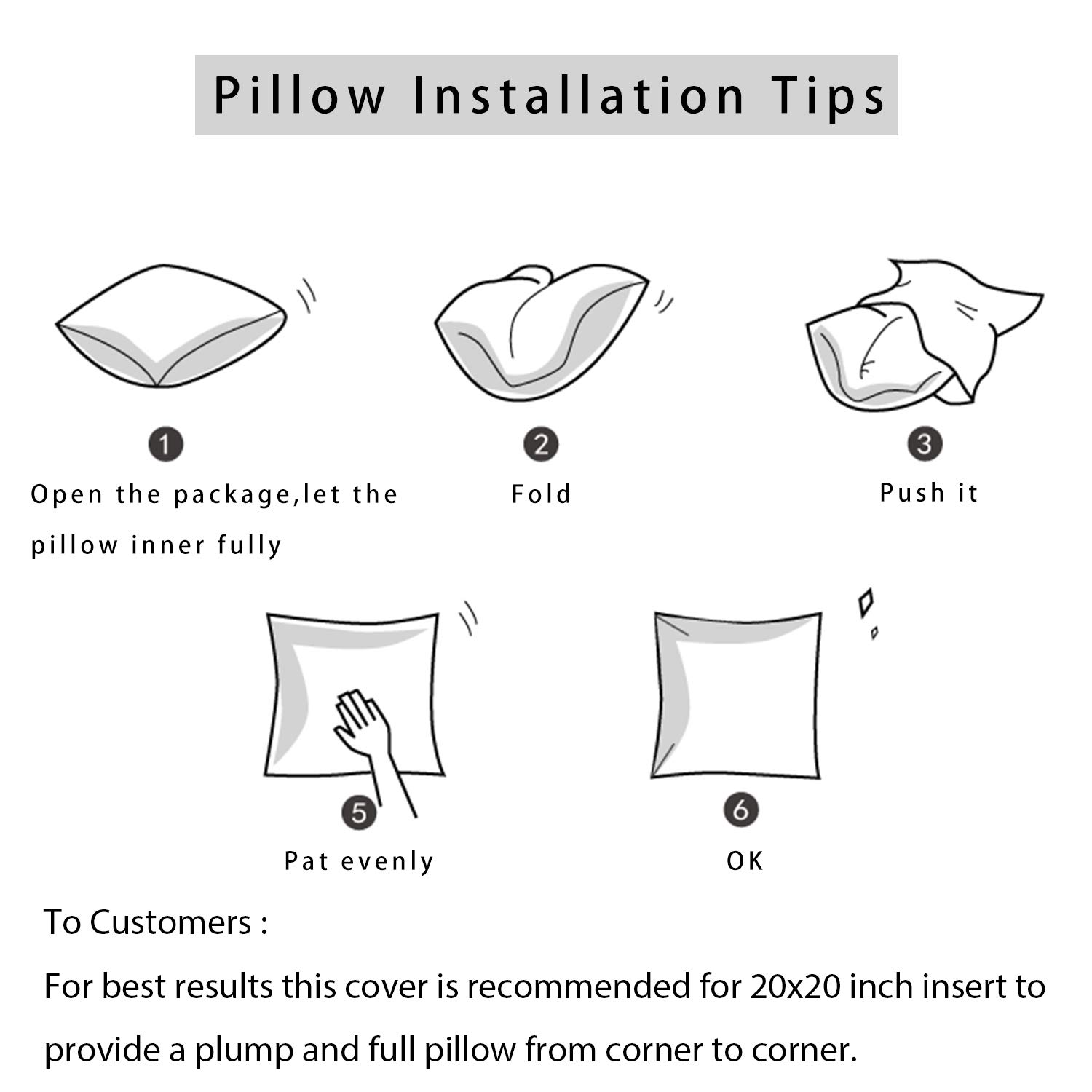 Pillow Installation Tips

1
Open the package,let the pillow inner fully

2
Fold

3
Push it

5
Pat evenly

6
OK

To Customers :

For best results this cover is recommended for 20x20 inch insert to provide a plump and full pillow from corner to corner.