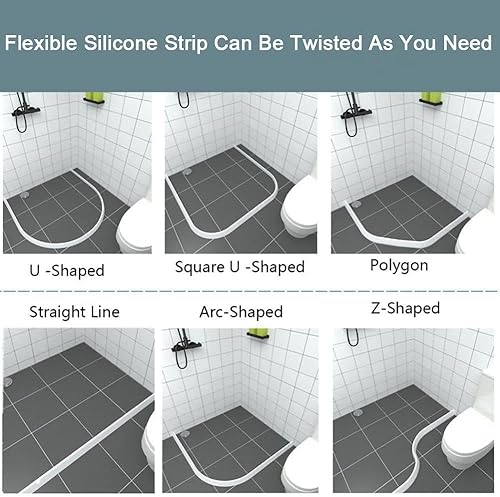 Flexible Silicone Strip Can Be Twisted As You Need

U -Shaped

Square U -Shaped

Polygon

Straight Line

Arc-Shaped

Z-Shaped