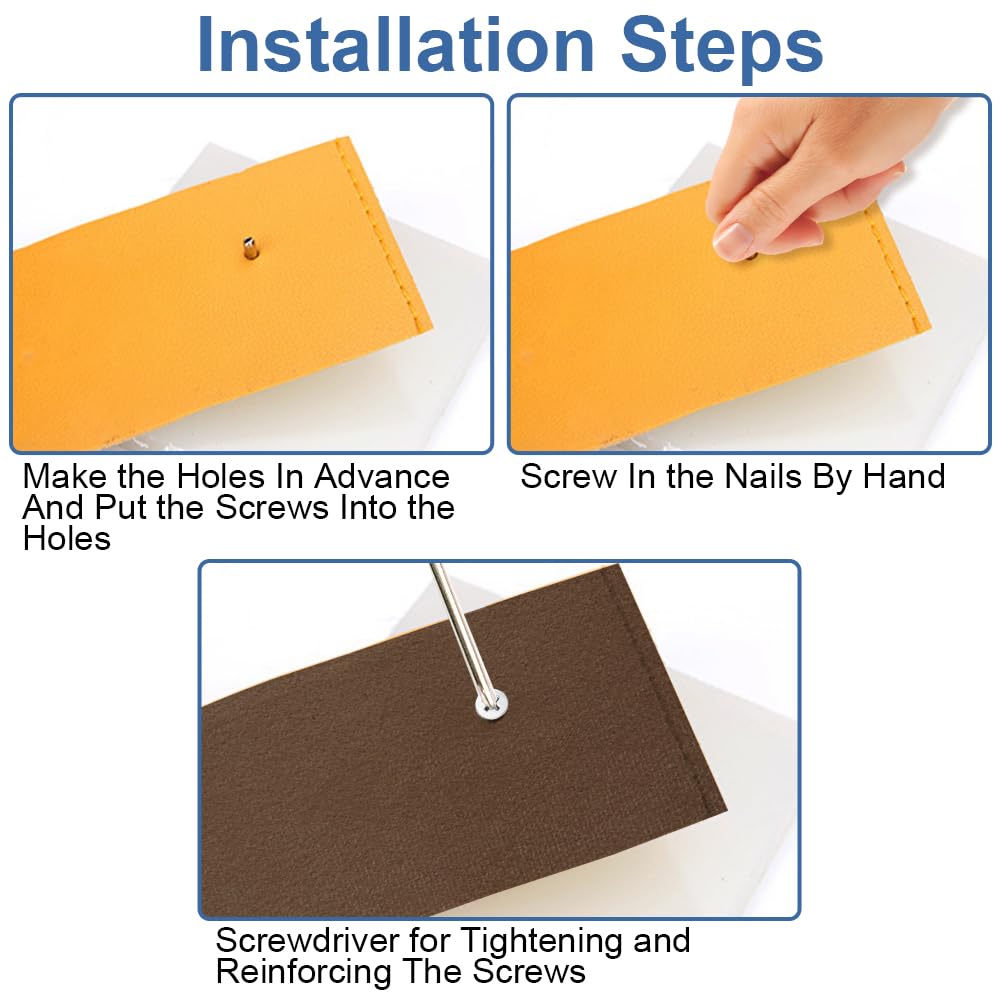 Installation Steps

Make the Holes In Advance And Put the Screws Into the Holes

Screw In the Nails By Hand

Screwdriver for Tightening and Reinforcing The Screws