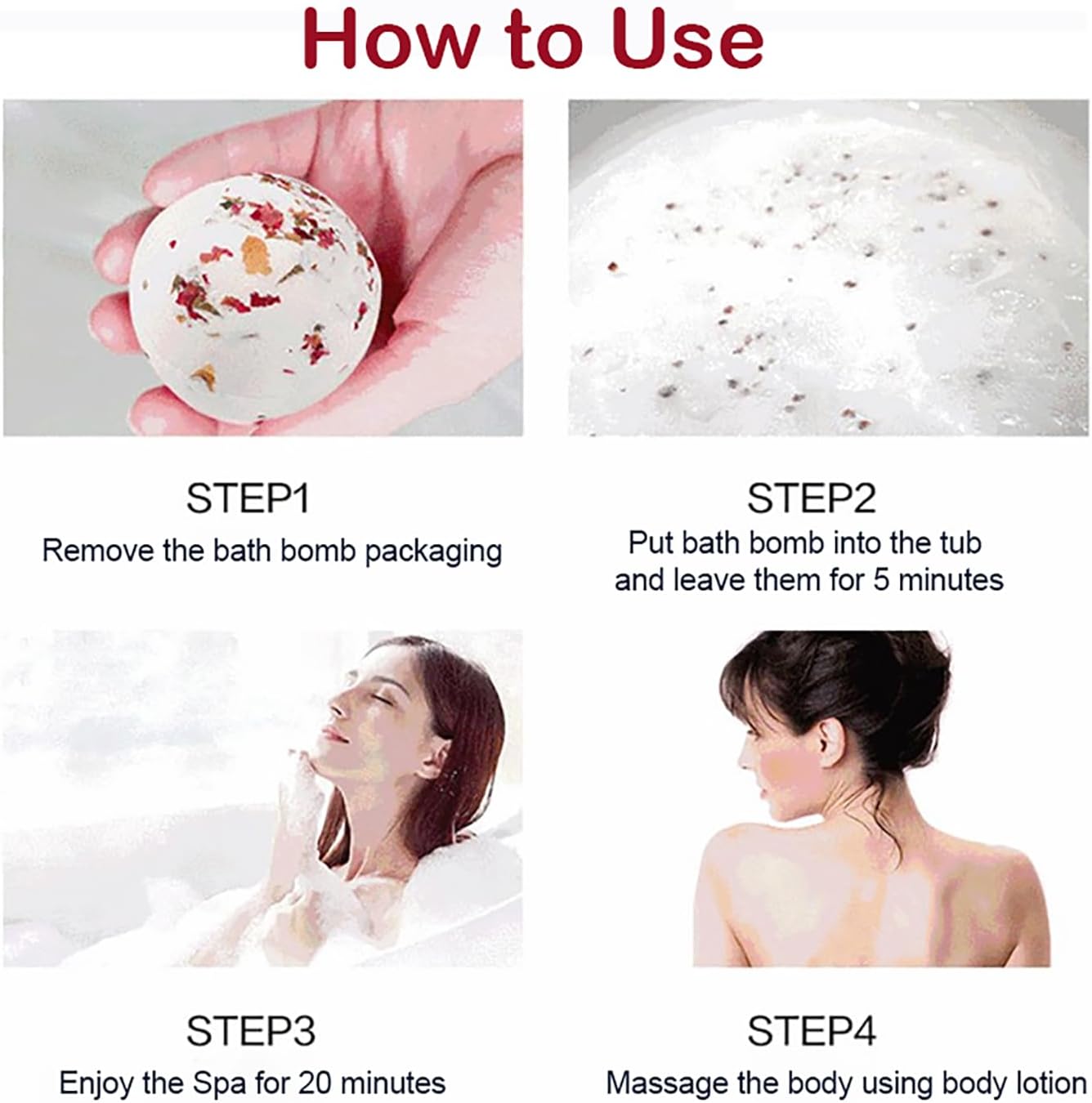 How to Use

STEP1
Remove the bath bomb packaging

STEP2
Put bath bomb into the tub and leave them for 5 minutes

STEP3
Enjoy the Spa for 20 minutes

STEP4
Massage the body using body lotion