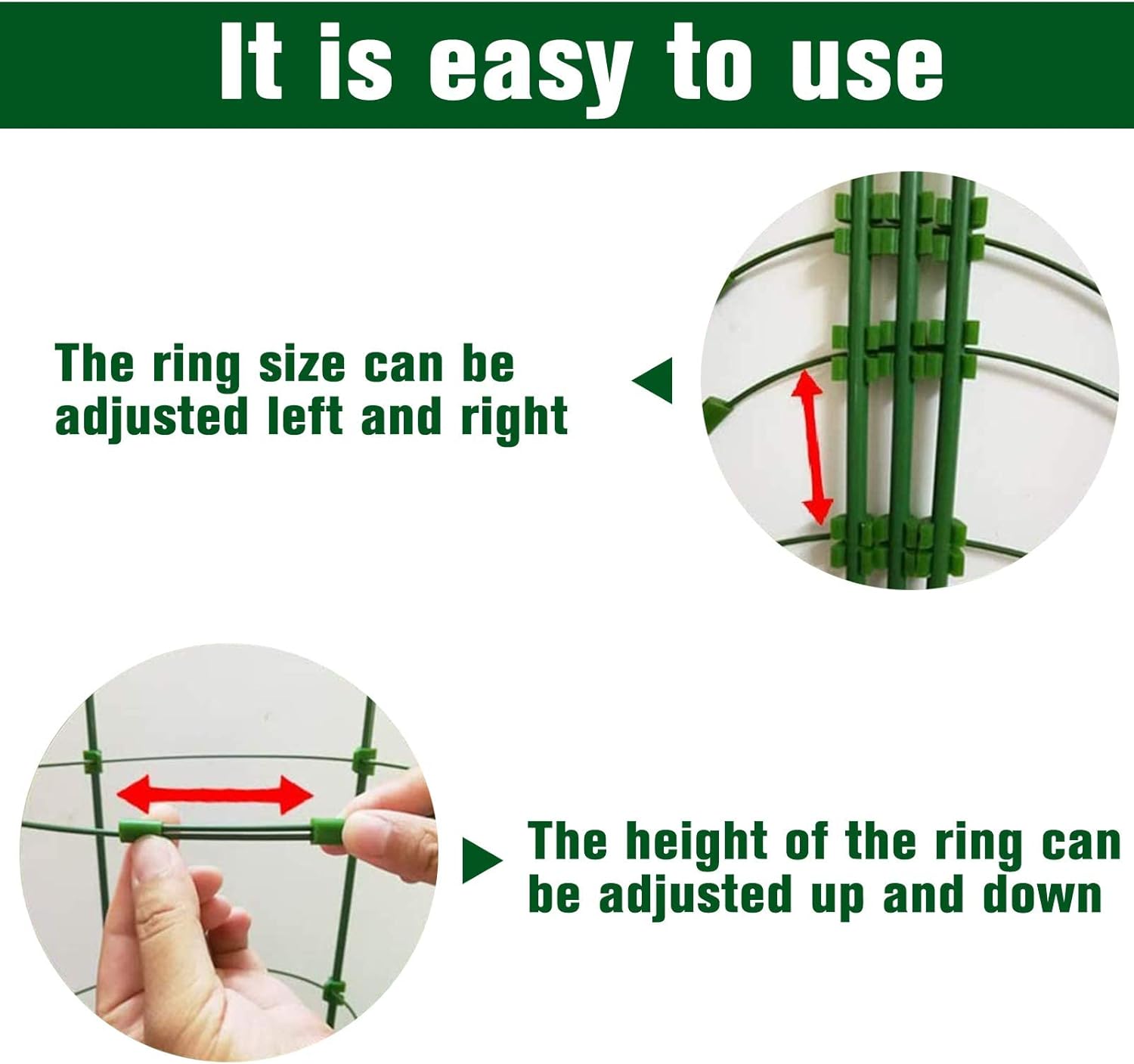 It is easy to use

The ring size can be adjusted left and right

The height of the ring can be adjusted up and down