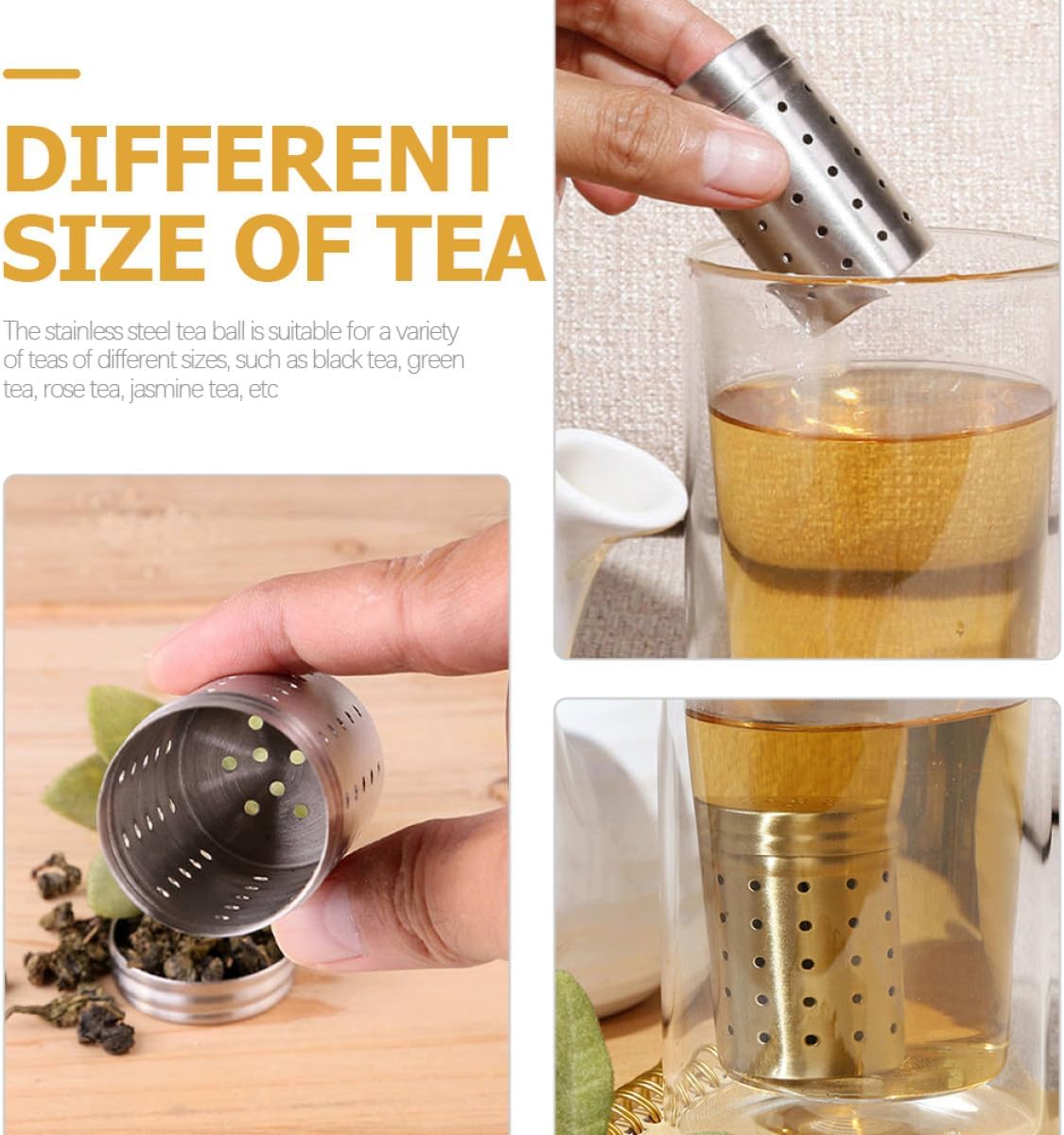 DIFFERENT SIZE OF TEA

The stainless steel tea ball is suitable for a variety of teas of different sizes, such as black tea, green tea, rose tea, jasmine tea, etc