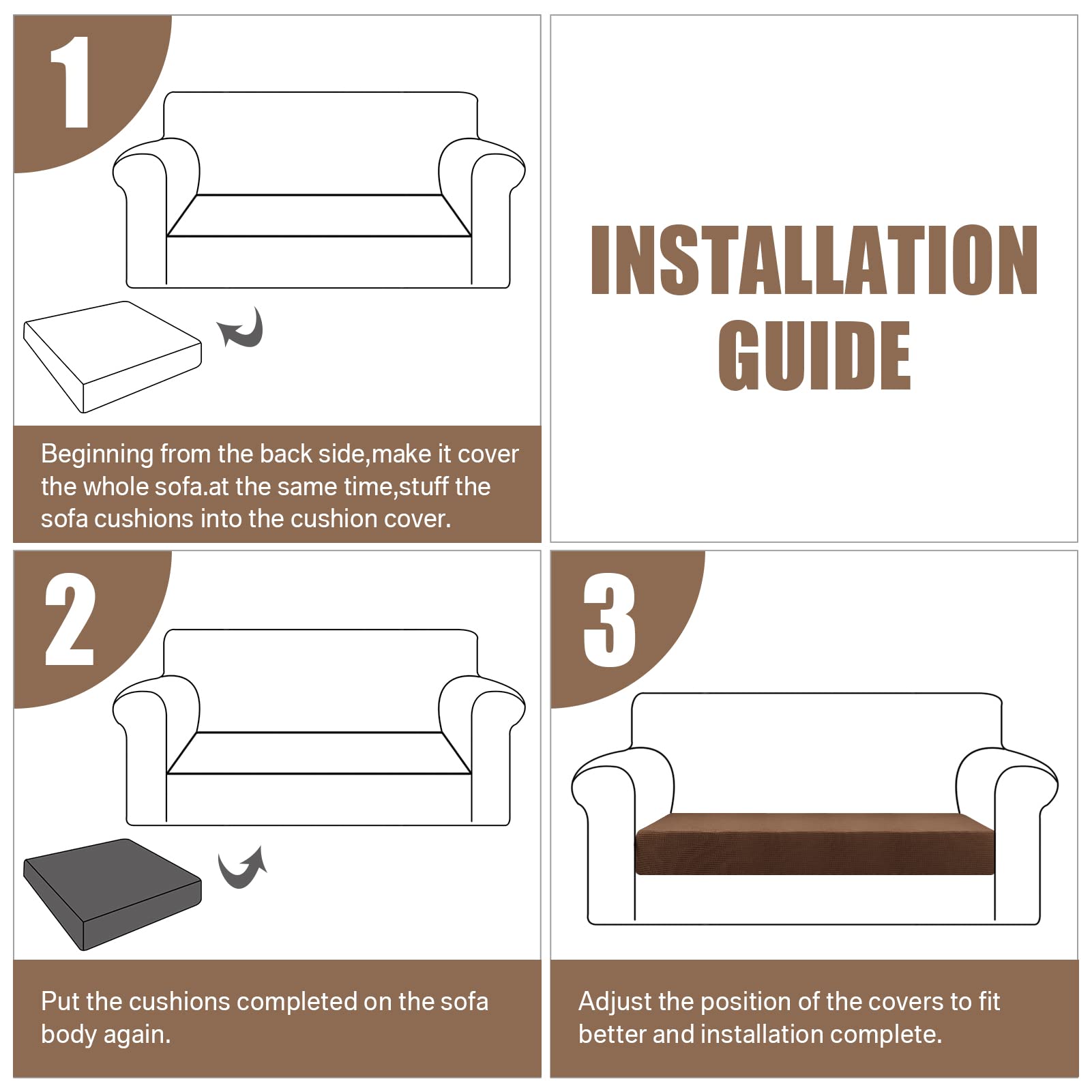 1

Beginning from the back side,make it cover the whole sofa.at the same time,stuff the sofa cushions into the cushion cover.

INSTALLATION GUIDE

2

Put the cushions completed on the sofa body again.

3

Adjust the position of the covers to fit better and installation complete.