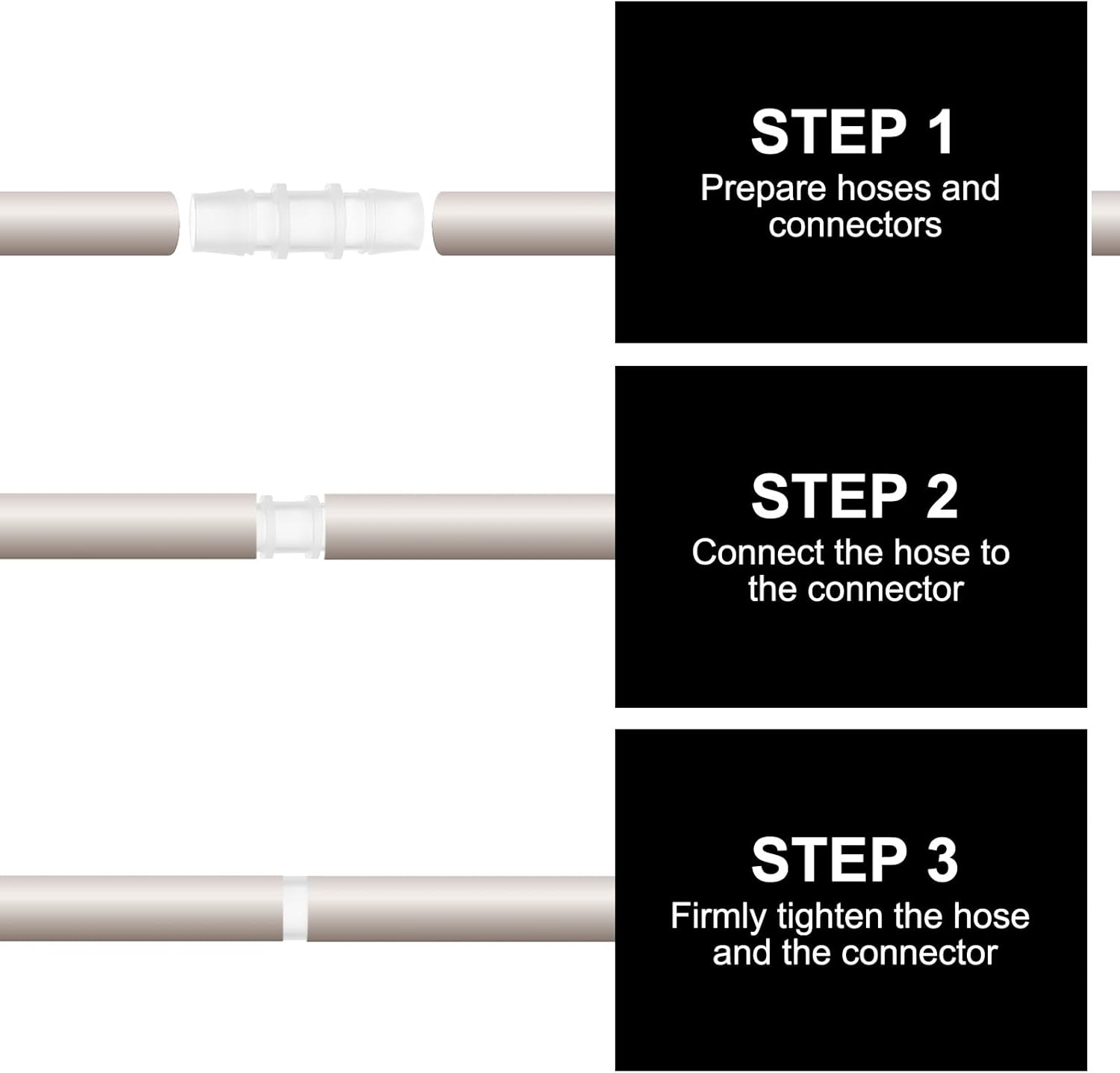 STEP 1
Prepare hoses and connectors

STEP 2
Connect the hose to the connector

STEP 3
Firmly tighten the hose and the connector