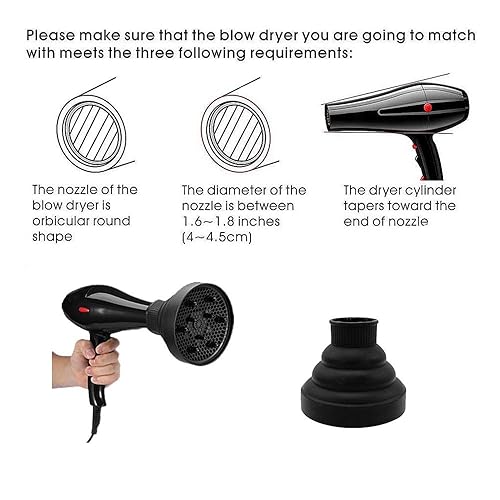 Please make sure that the blow dryer you are going to match with meets the three following requirements:

The nozzle of the blow dryer is orbicular round shape

The diameter of the nozzle is between 1.6~1.8 inches (4~4.5cm)

The dryer cylinder tapers toward the end of nozzle