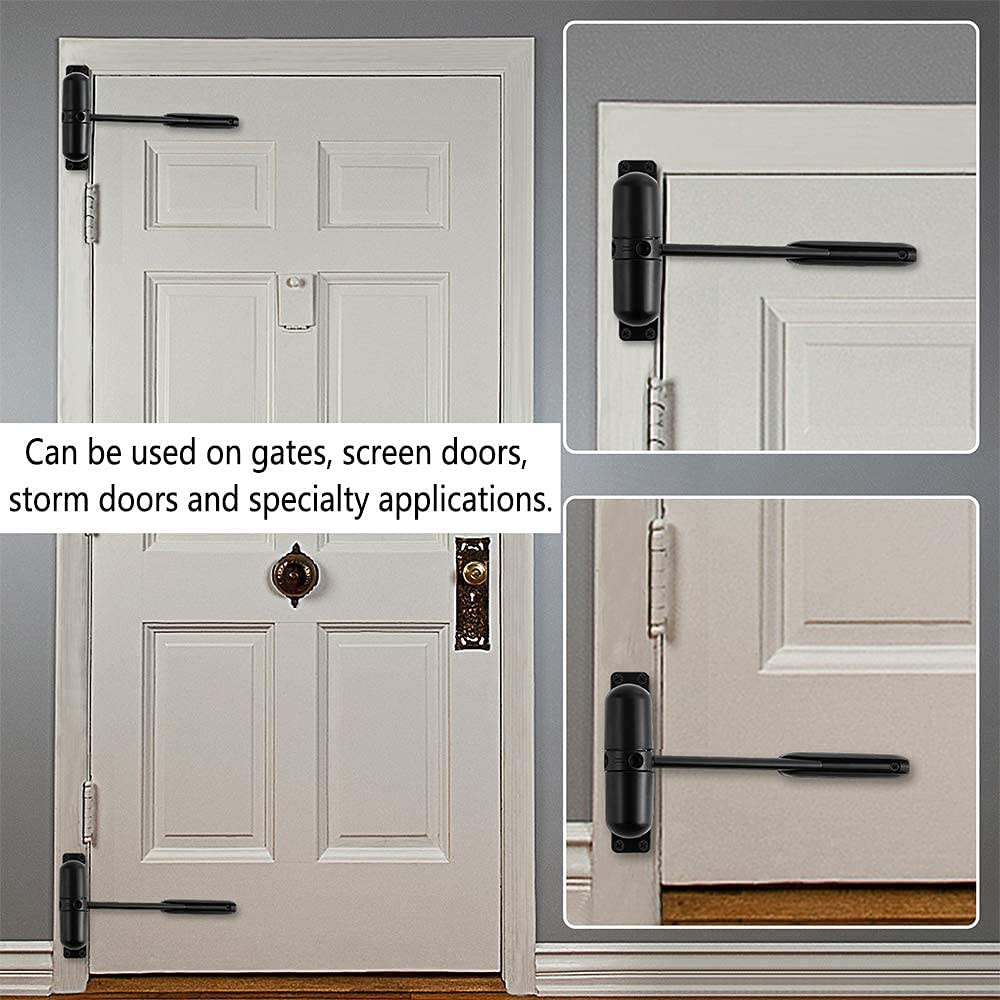 Can be used on gates, screen doors, storm doors and specialty applications.