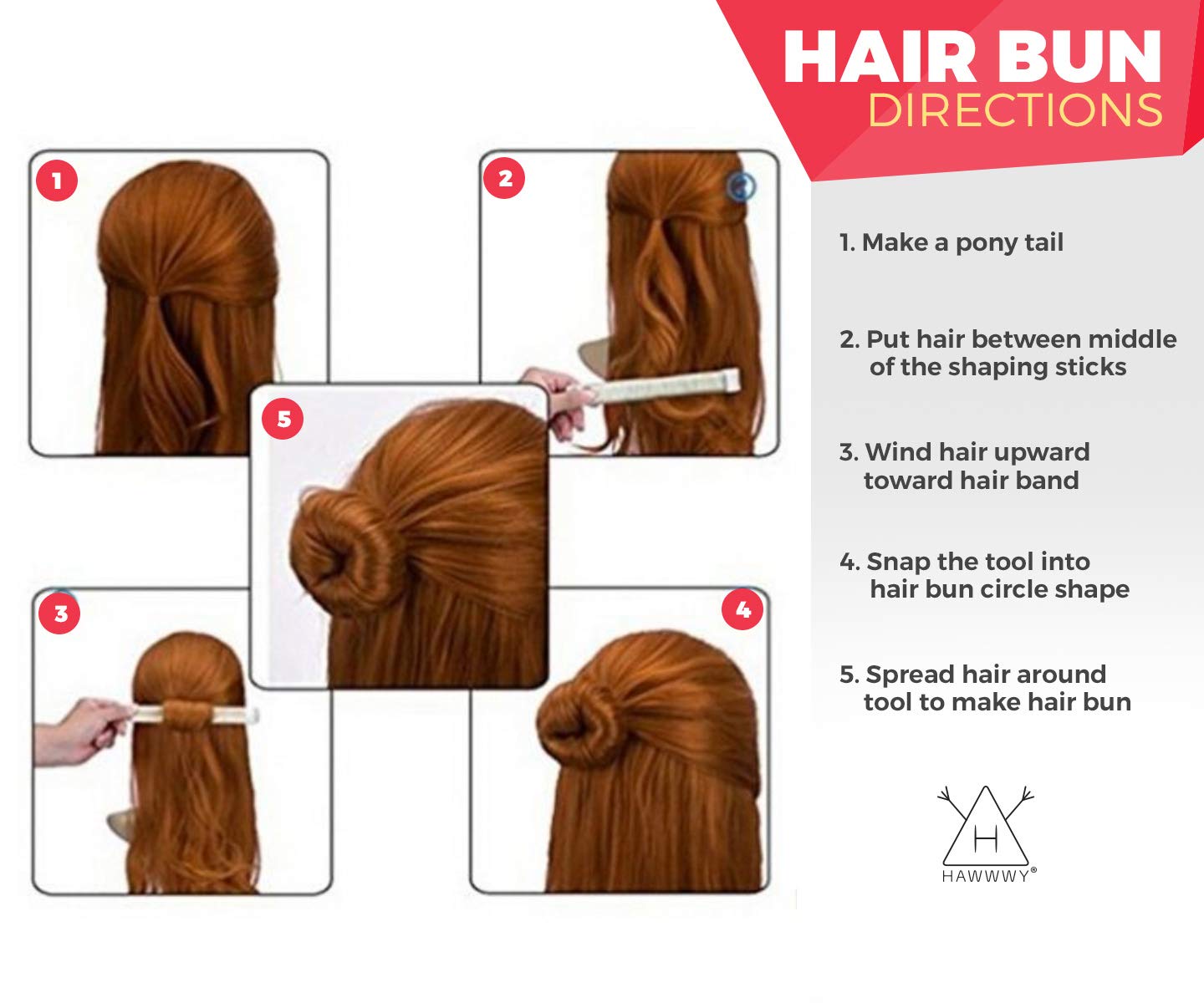 HAIR BUN
DIRECTIONS

1

2

5

3

4

1. Make a pony tail

2. Put hair between middle of the shaping sticks

3. Wind hair upward toward hair band

4. Snap the tool into hair bun circle shape

5. Spread hair around tool to make hair bun

H
HAWWWY®