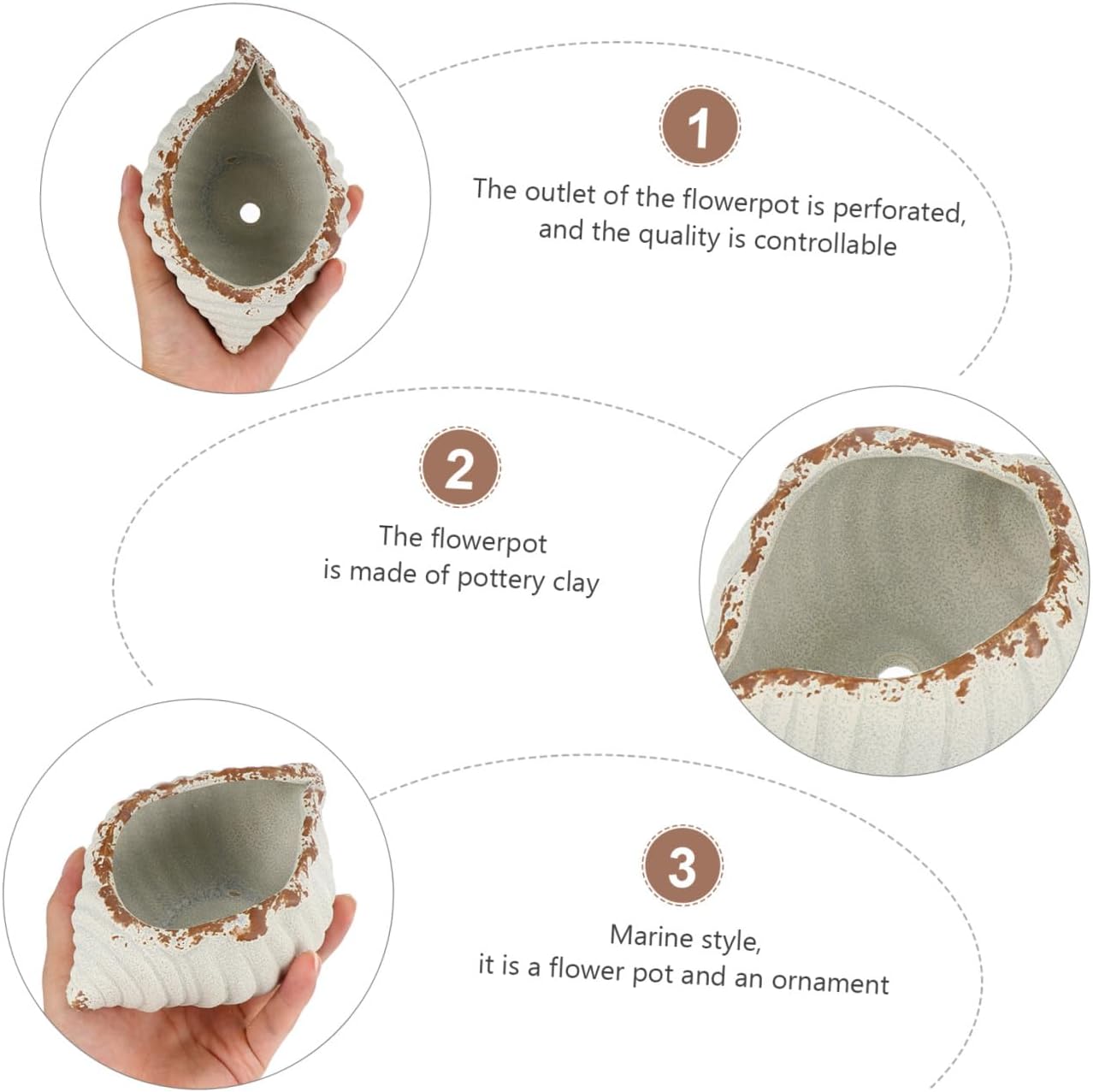 1

The outlet of the flowerpot is perforated, and the quality is controllable

2

The flowerpot is made of pottery clay

3

Marine style, it is a flower pot and an ornament