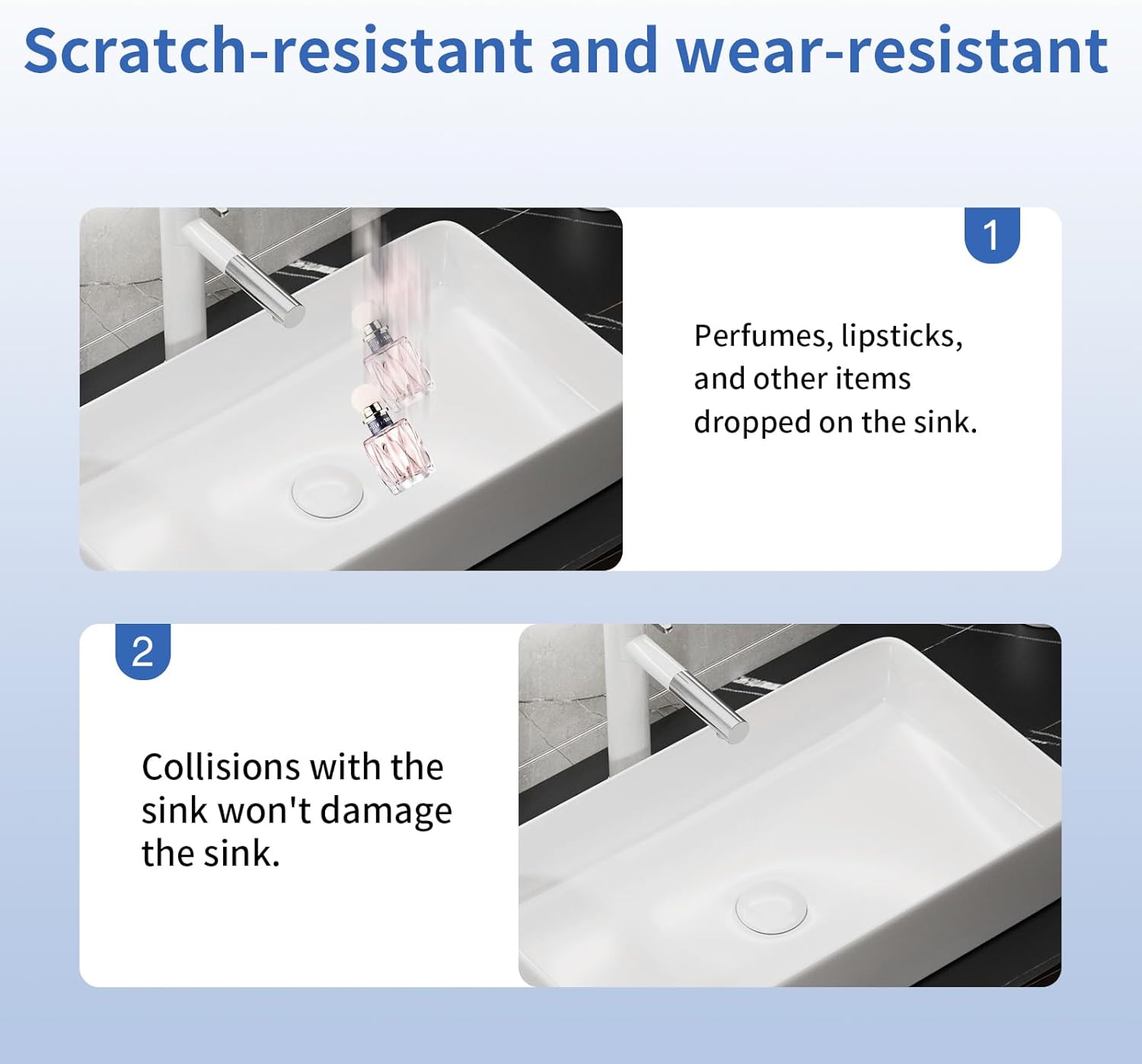 Scratch-resistant and wear-resistant

1

Perfumes, lipsticks, and other items dropped on the sink.

2

Collisions with the sink won't damage the sink.