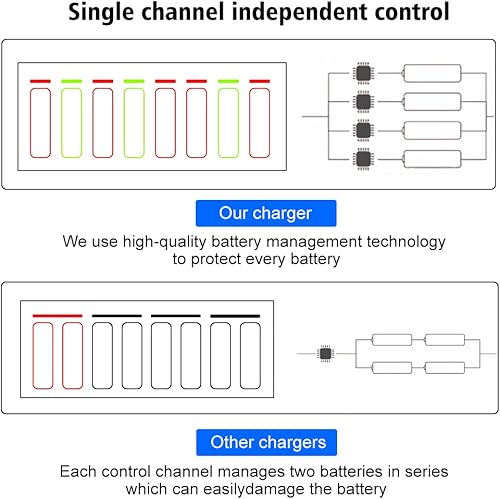 Single channel independent control

Our charger

We use high-quality battery management technology to protect every battery

Other chargers

Each control channel manages two batteries in series which can easilydamage the battery